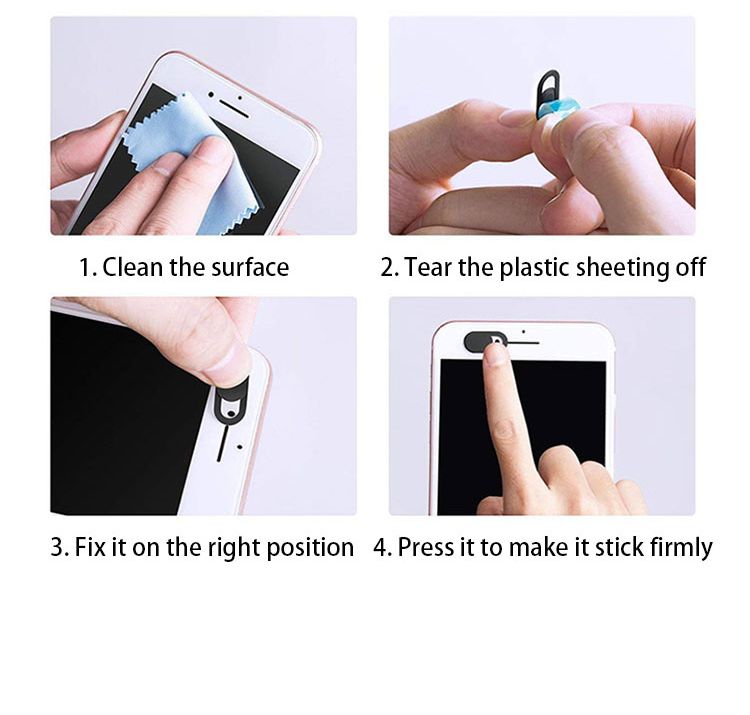 1. Clean the surface

2. Tear the plastic sheeting off

3. Fix it on the right position

4. Press it to make it stick firmly