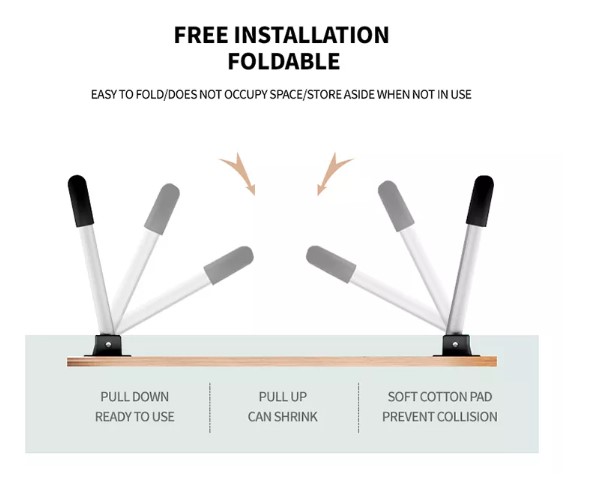 FREE INSTALLATION
FOLDABLE

EASY TO FOLD/DOES NOT OCCUPY SPACE/STORE ASIDE WHEN NOT IN USE

PULL DOWN
READY TO USE

PULL UP
CAN SHRINK

SOFT COTTON PAD
PREVENT COLLISION