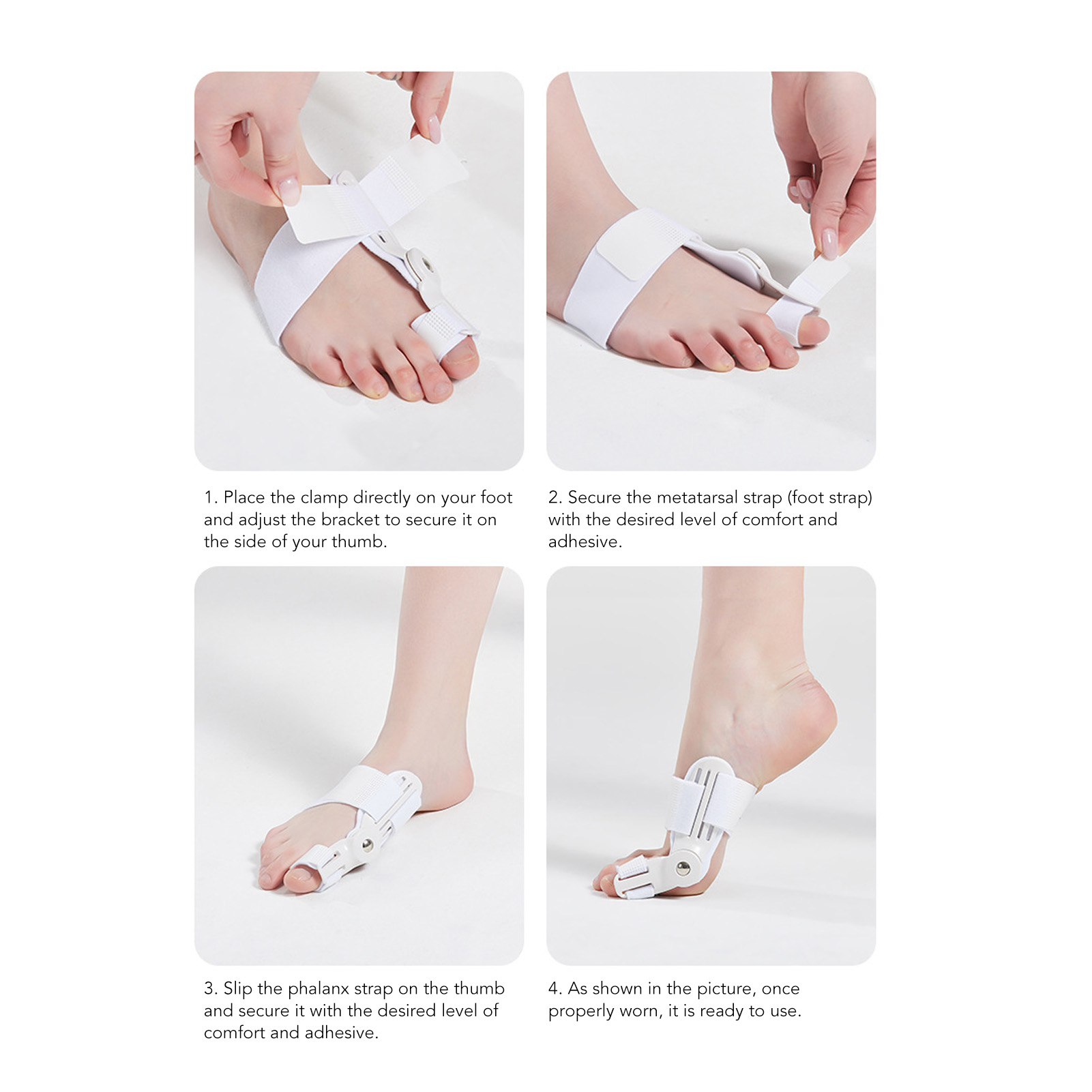 1. Place the clamp directly on your foot and adjust the bracket to secure it on the side of your thumb.

2. Secure the metatarsal strap (foot strap) with the desired level of comfort and adhesive.

3. Slip the phalanx strap on the thumb and secure it with the desired level of comfort and adhesive.

4. As shown in the picture, once properly worn, it is ready to use.