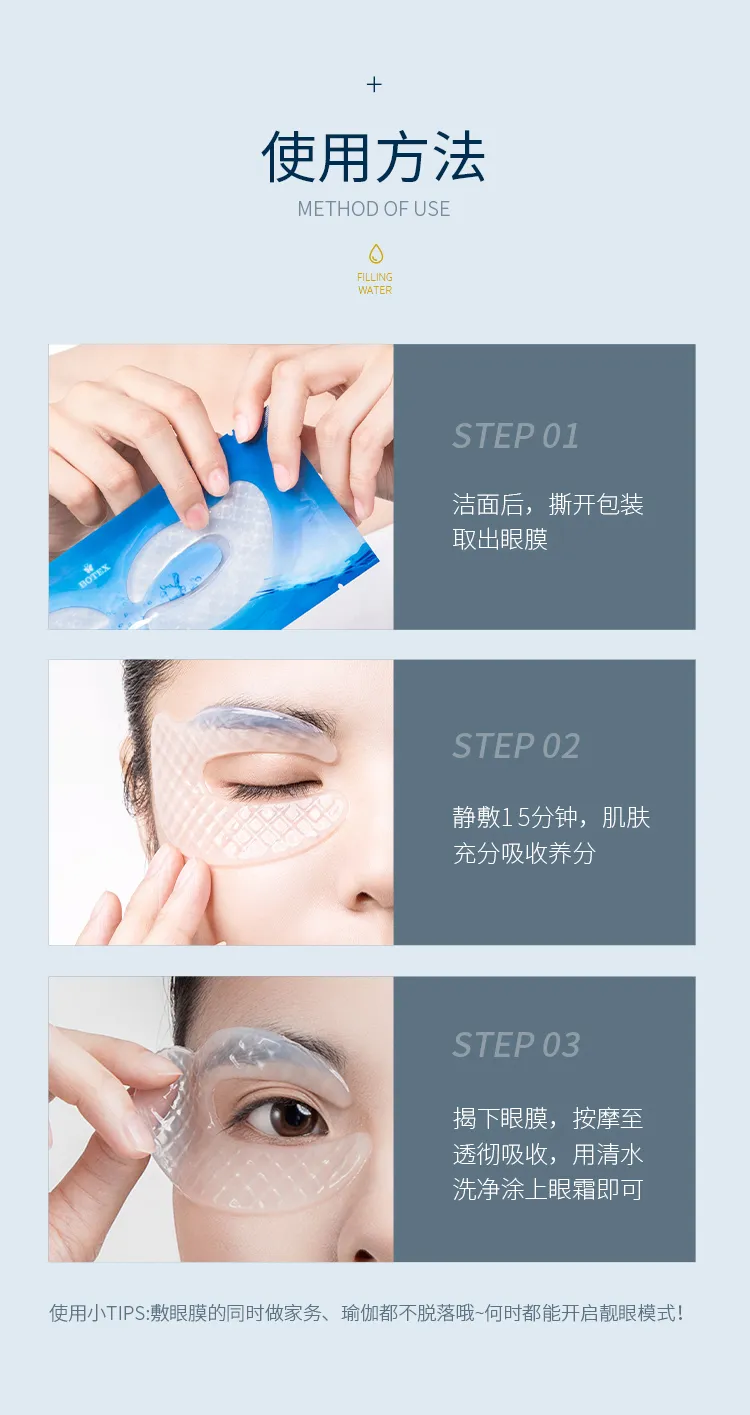 +

使用方法

METHOD OF USE

FILLING
WATER

BOTEX

STEP 01

洁面后，撕开包装取出眼膜

STEP 02

静敷15分钟，肌肤充分吸收养分

STEP 03

揭下眼膜，按摩至透彻吸收，用清水洗净涂上眼霜即可

使用小TIPS:敷眼膜的同时做家务、瑜伽都不脱落哦~何时都能开启靓眼模式！