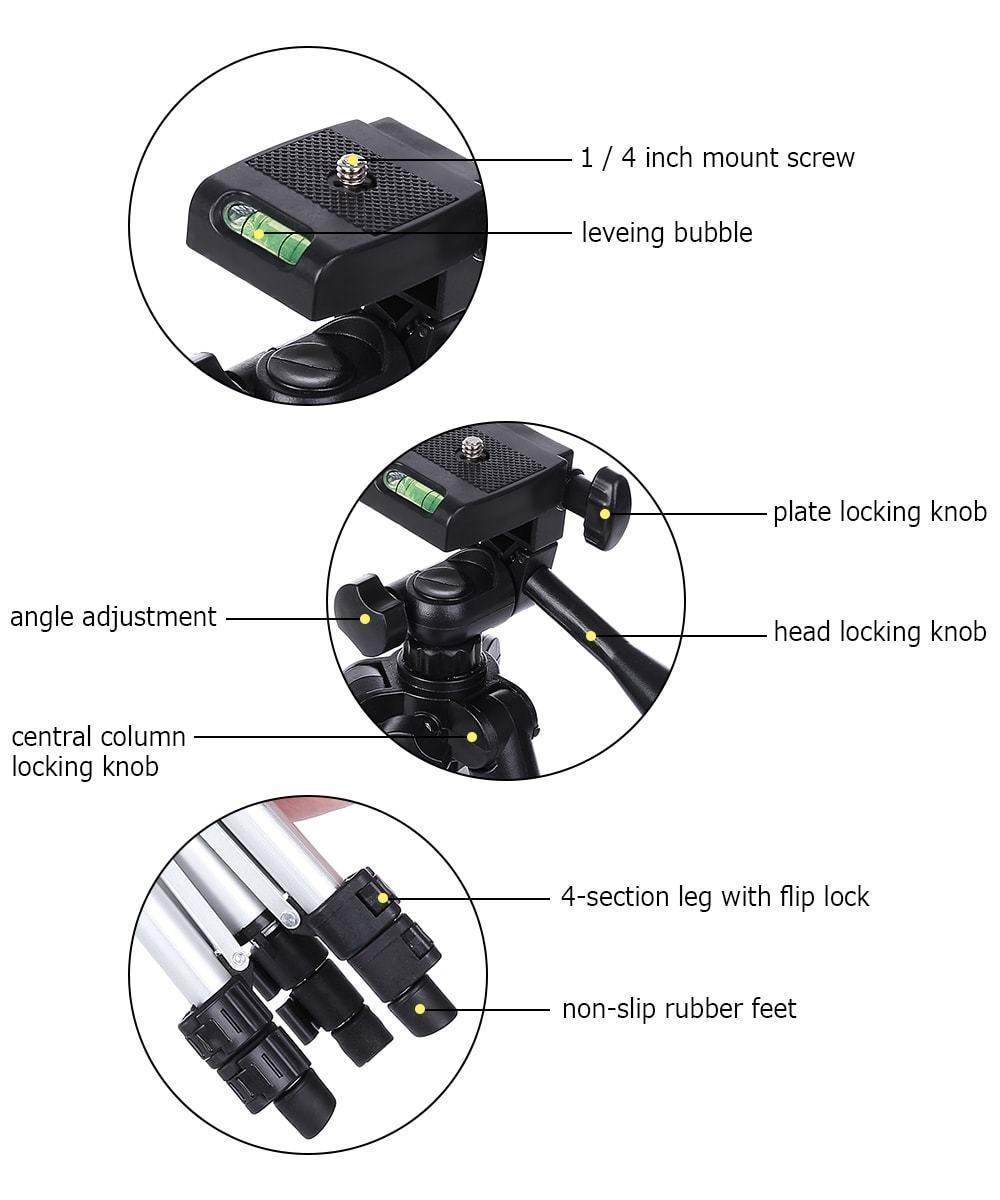 1 / 4 inch mount screw

leveing bubble

plate locking knob

angle adjustment

head locking knob

central column locking knob

4-section leg with flip lock

non-slip rubber feet