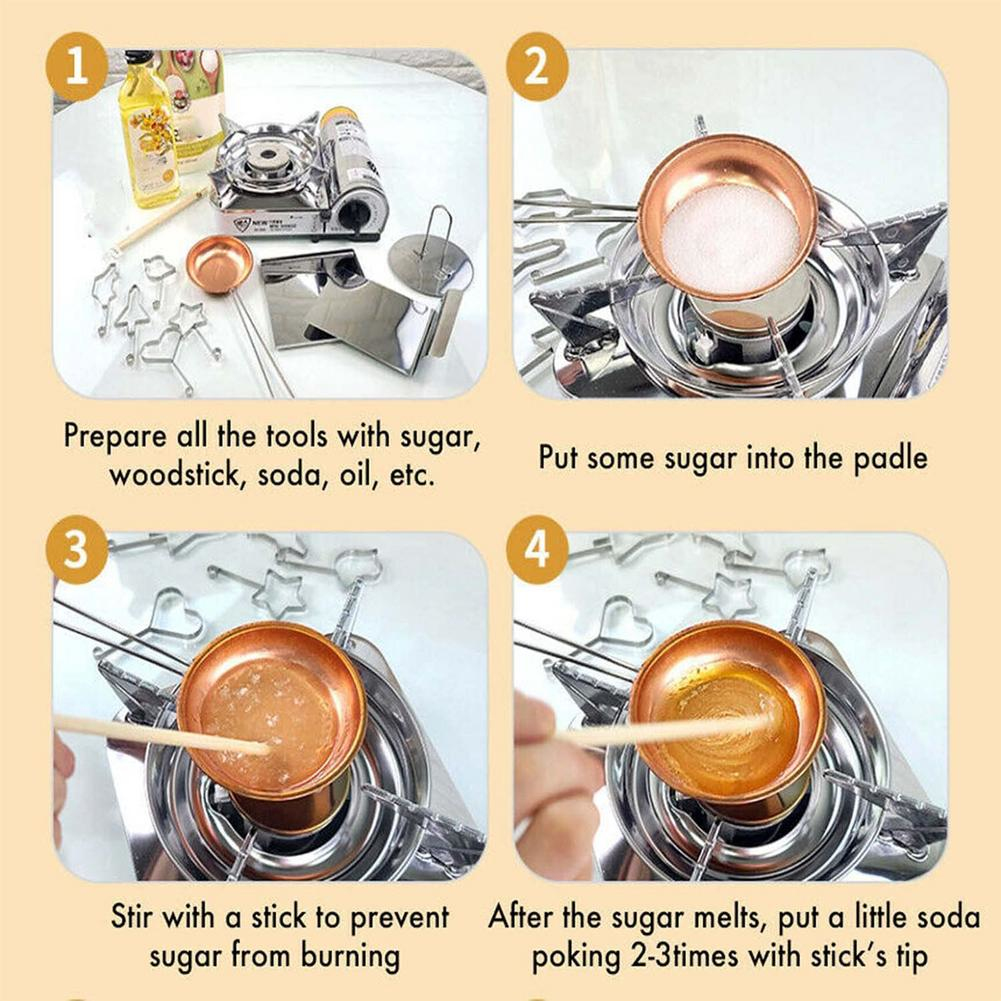 1

Prepare all the tools with sugar, woodstick, soda, oil, etc.

2

Put some sugar into the padle

3

Stir with a stick to prevent sugar from burning

4

After the sugar melts, put a little soda poking 2-3times with stick's tip