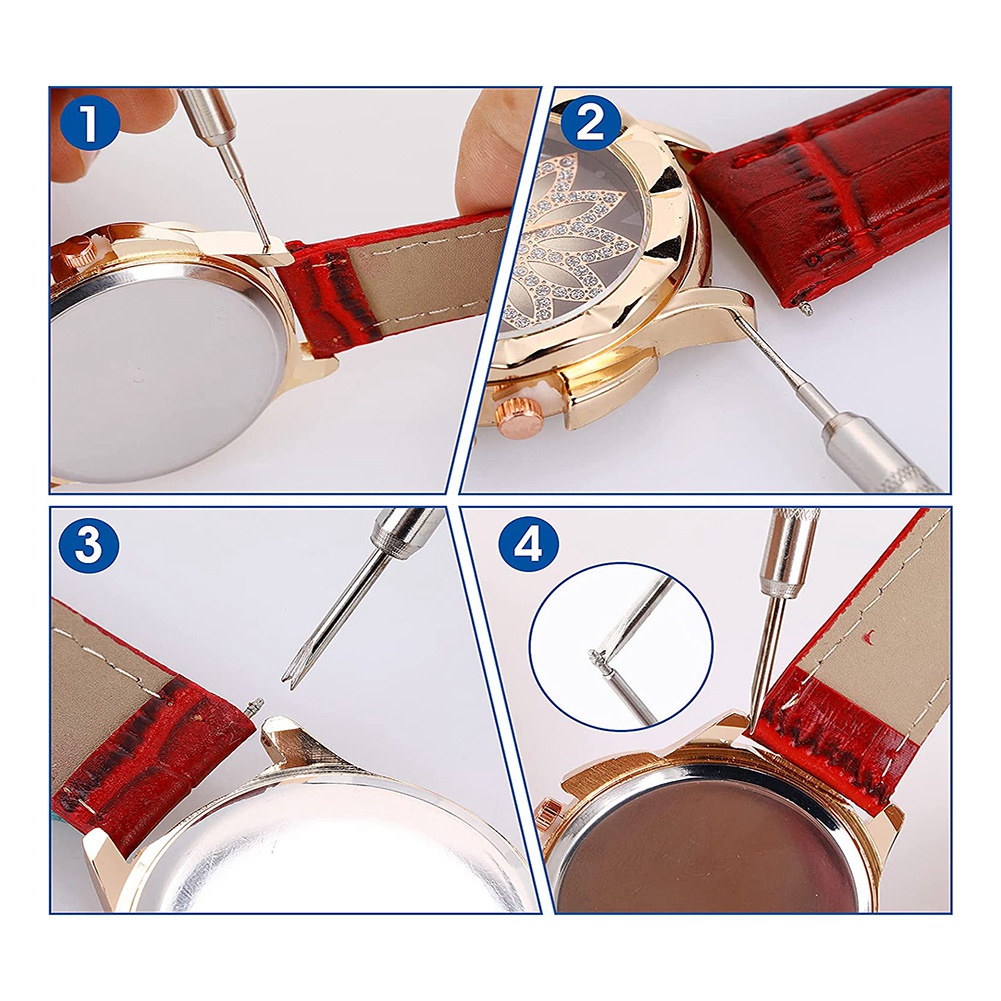 1
2
3
4