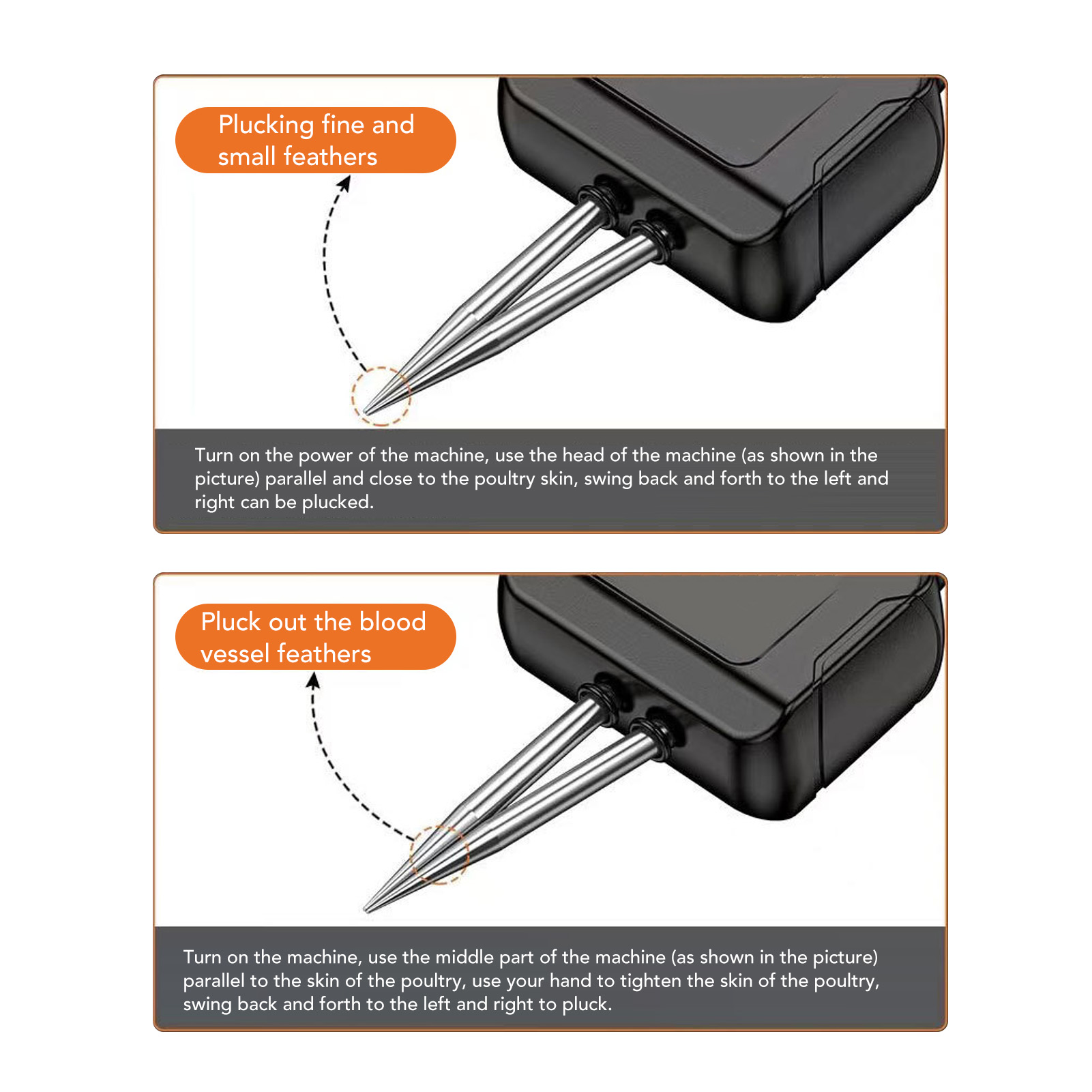 Plucking fine and small feathers

Turn on the power of the machine, use the head of the machine (as shown in the picture) parallel and close to the poultry skin, swing back and forth to the left and right can be plucked.

Pluck out the blood vessel feathers

Turn on the machine, use the middle part of the machine (as shown in the picture) parallel to the skin of the poultry, use your hand to tighten the skin of the poultry, swing back and forth to the left and right to pluck.