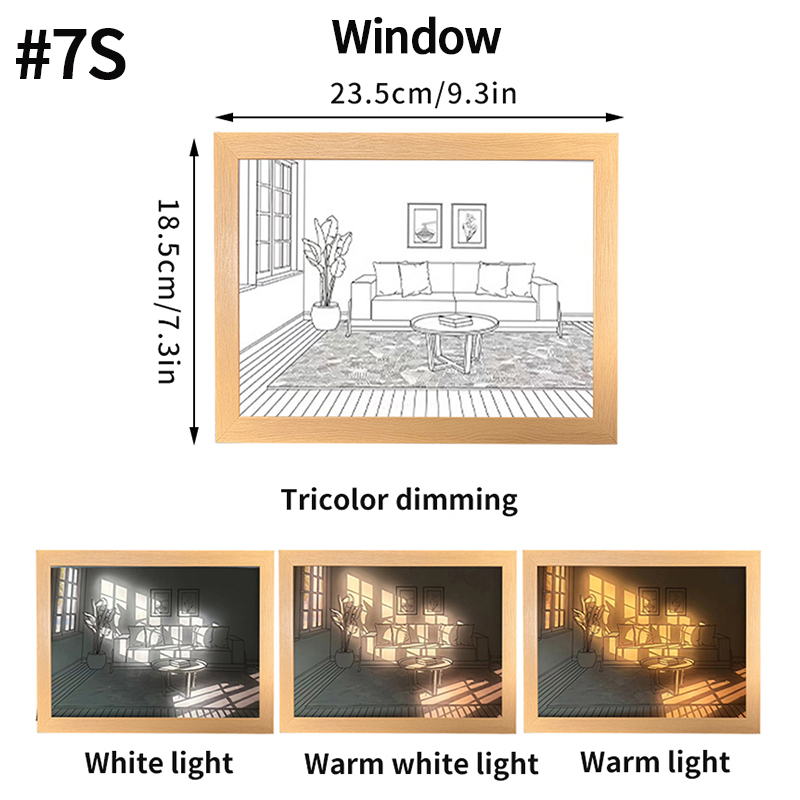 #7S

Window

23.5cm/9.3in

18.5cm/7.3in

Tricolor dimming

White light

Warm white light

Warm light