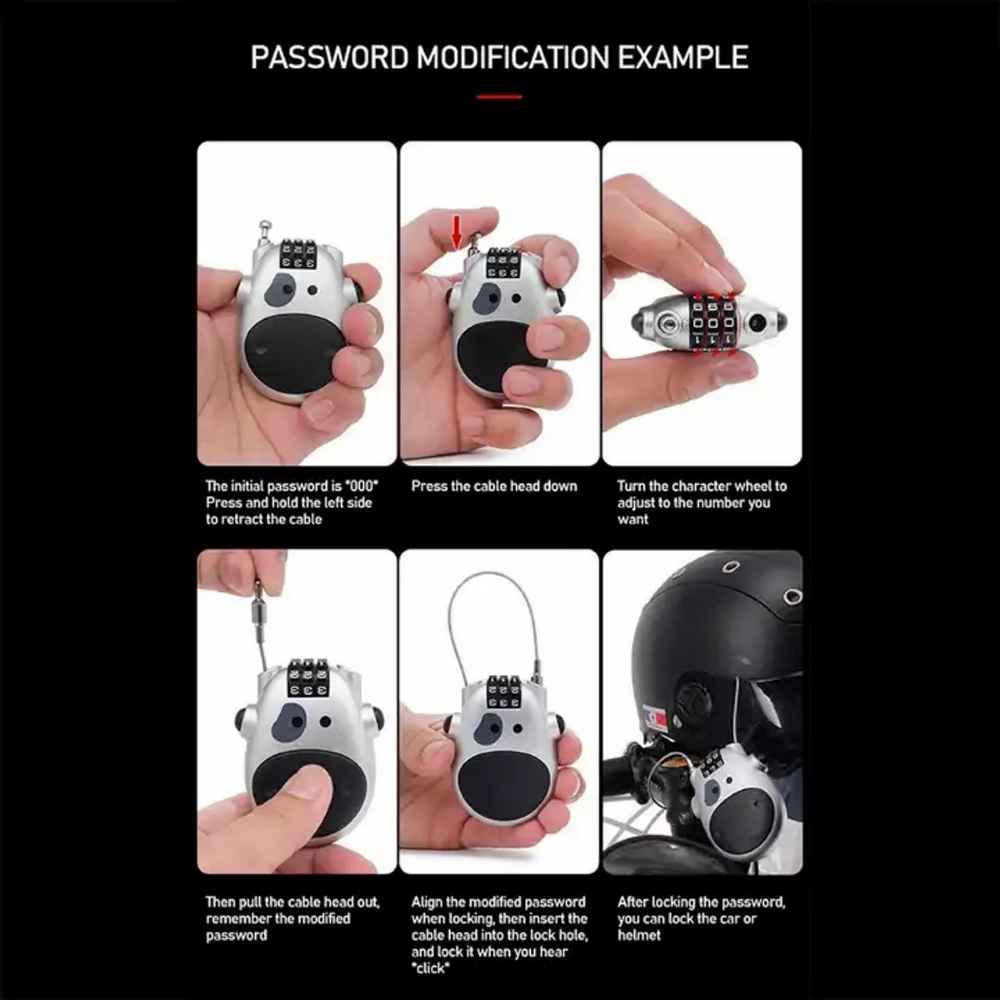 PASSWORD MODIFICATION EXAMPLE

The initial password is "000" Press and hold the left side to retract the cable

Press the cable head down

Turn the character wheel to adjust to the number you want

Then pull the cable head out, remember the modified password

Align the modified password when locking, then insert the cable head into the lock hole, and lock it when you hear "click"

After locking the password, you can lock the car or helmet