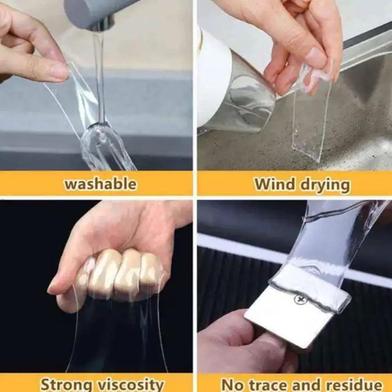 washable

Wind drying

Strong viscosity

No trace and residue