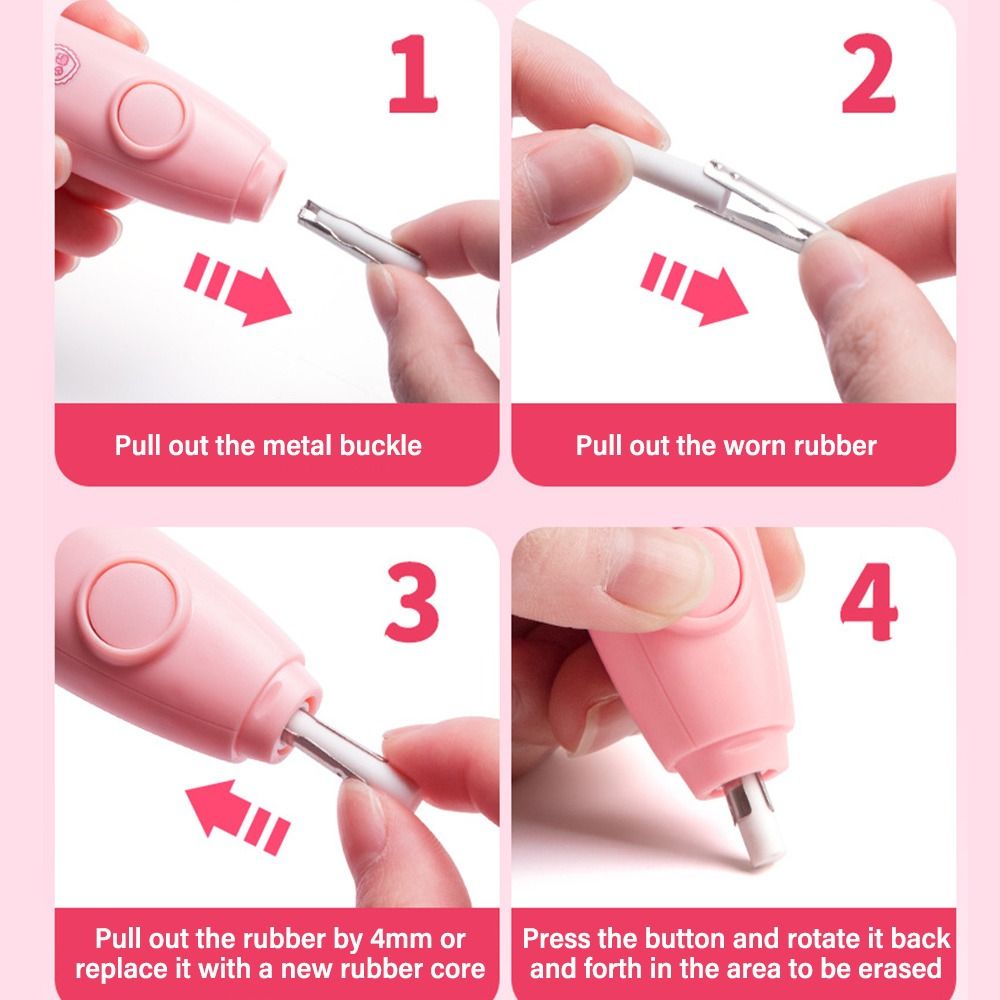 1

Pull out the metal buckle

2

Pull out the worn rubber

3

Pull out the rubber by 4mm or replace it with a new rubber core

4

Press the button and rotate it back and forth in the area to be erased