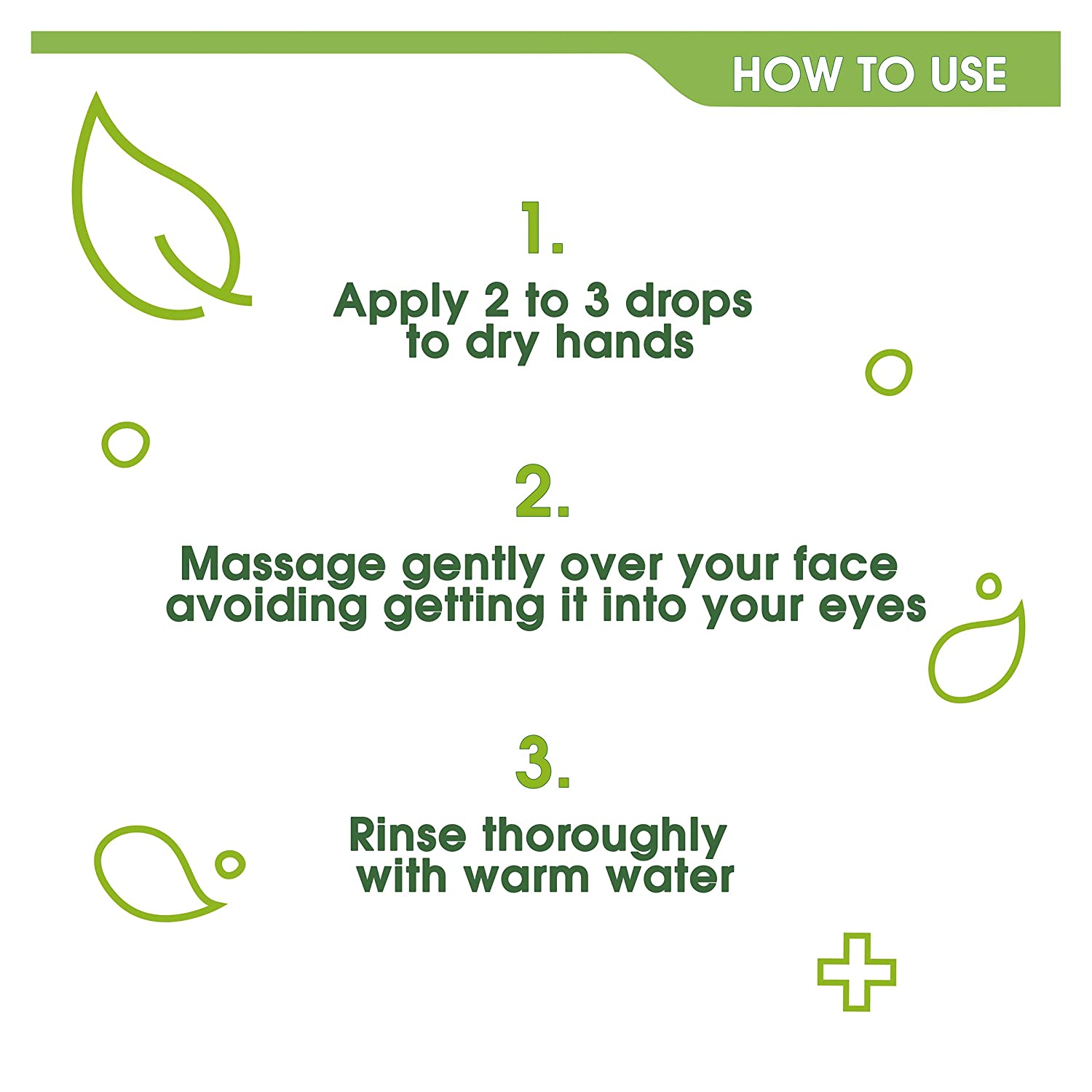 HOW TO USE

1.

Apply 2 to 3 drops to dry hands

2.

Massage gently over your face avoiding getting it into your eyes

3.

Rinse thoroughly with warm water