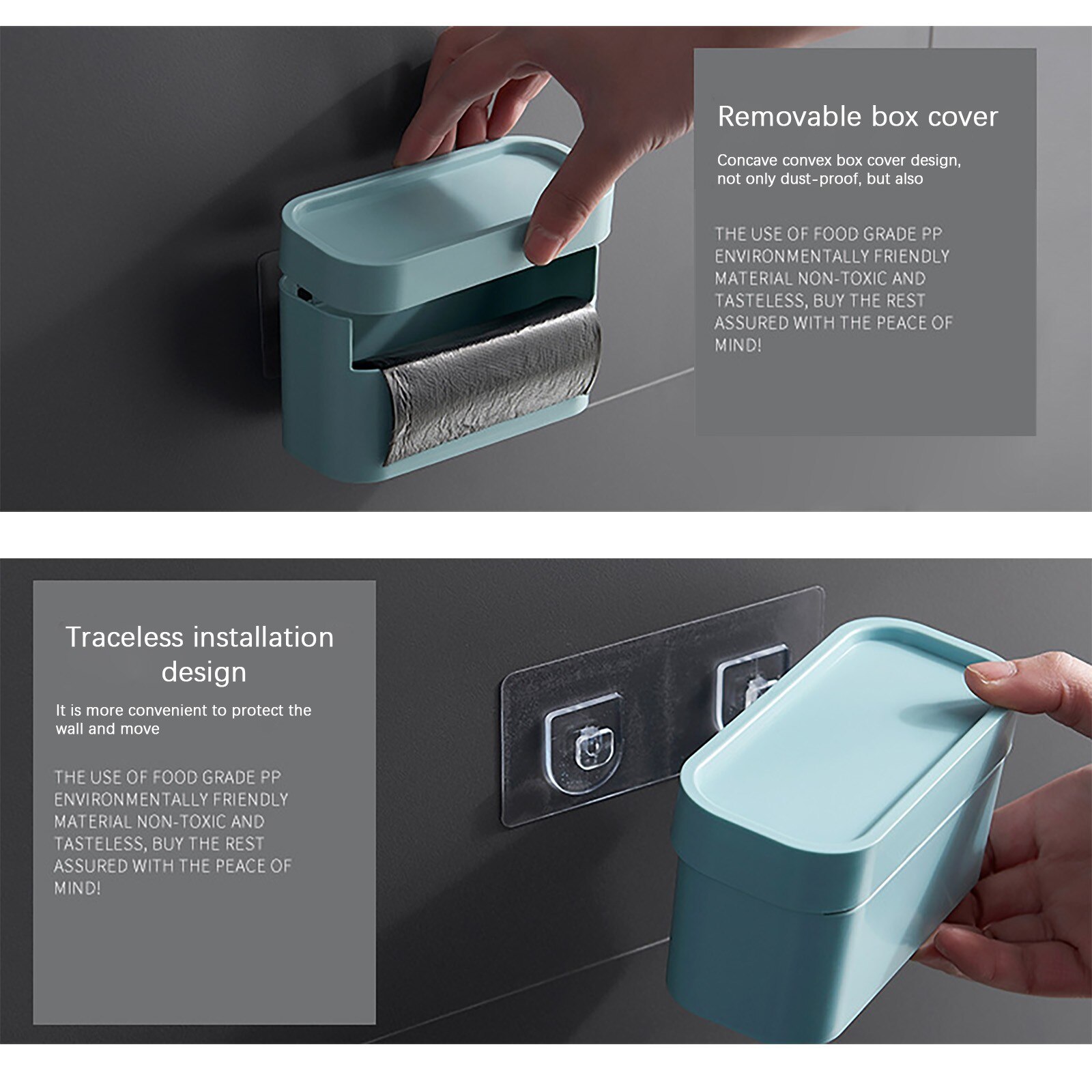 Removable box cover

Concave convex box cover design, not only dust-proof, but also

THE USE OF FOOD GRADE PP ENVIRONMENTALLY FRIENDLY MATERIAL NON-TOXIC AND TASTELESS, BUY THE REST ASSURED WITH THE PEACE OF MIND!

Traceless installation design

It is more convenient to protect the wall and move

THE USE OF FOOD GRADE PP ENVIRONMENTALLY FRIENDLY MATERIAL NON-TOXIC AND TASTELESS, BUY THE REST ASSURED WITH THE PEACE OF MIND!