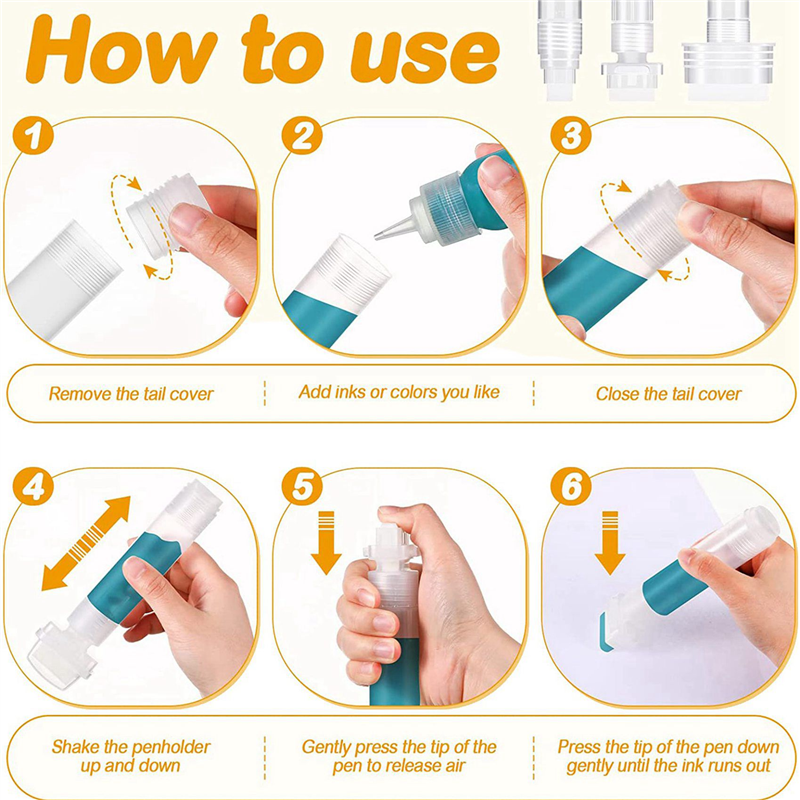 How to use

1

2

3

Remove the tail cover

Add inks or colors you like

Close the tail cover

4

5

6

Shake the penholder up and down

Gently press the tip of the pen to release air

Press the tip of the pen down gently until the ink runs out