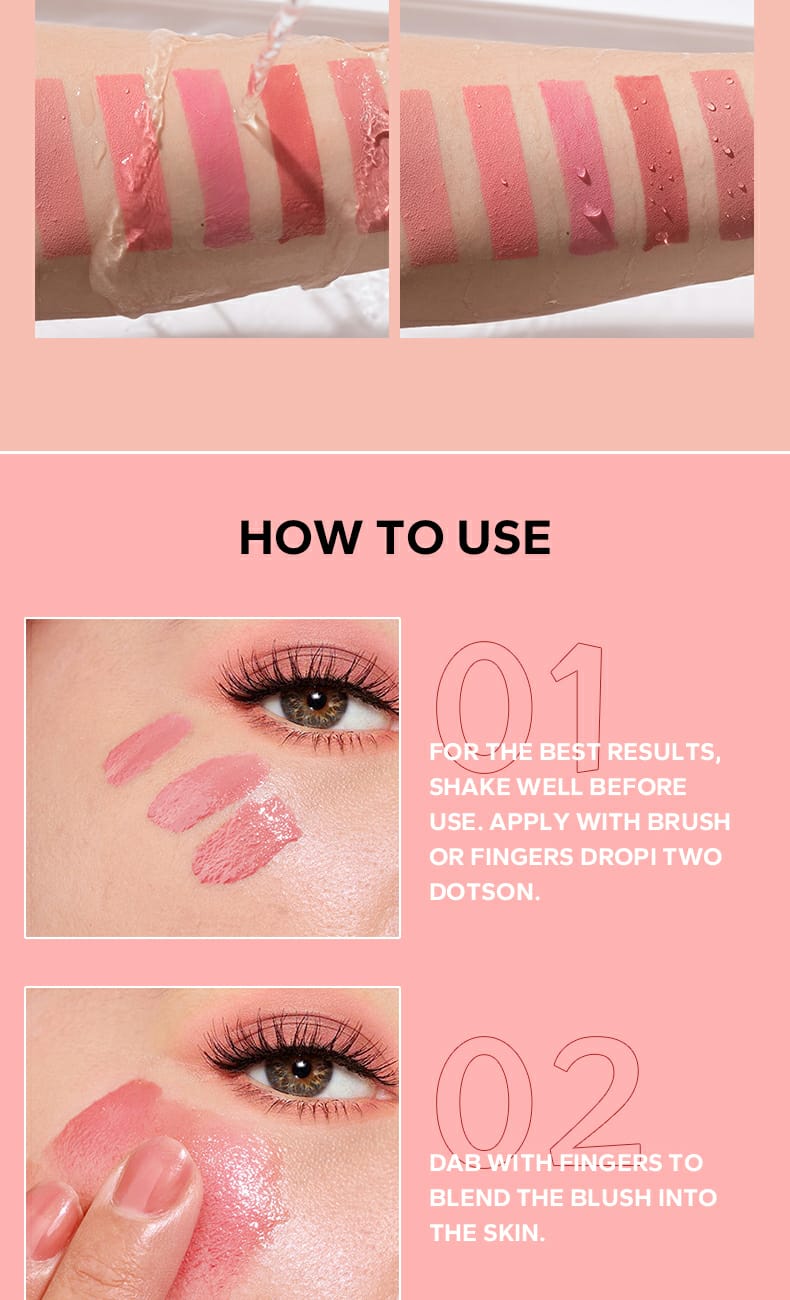 HOW TO USE

01

FOR THE BEST RESULTS, SHAKE WELL BEFORE USE. APPLY WITH BRUSH OR FINGERS DROPI TWO DOTSON.

02

DAB WITH FINGERS TO BLEND THE BLUSH INTO THE SKIN.