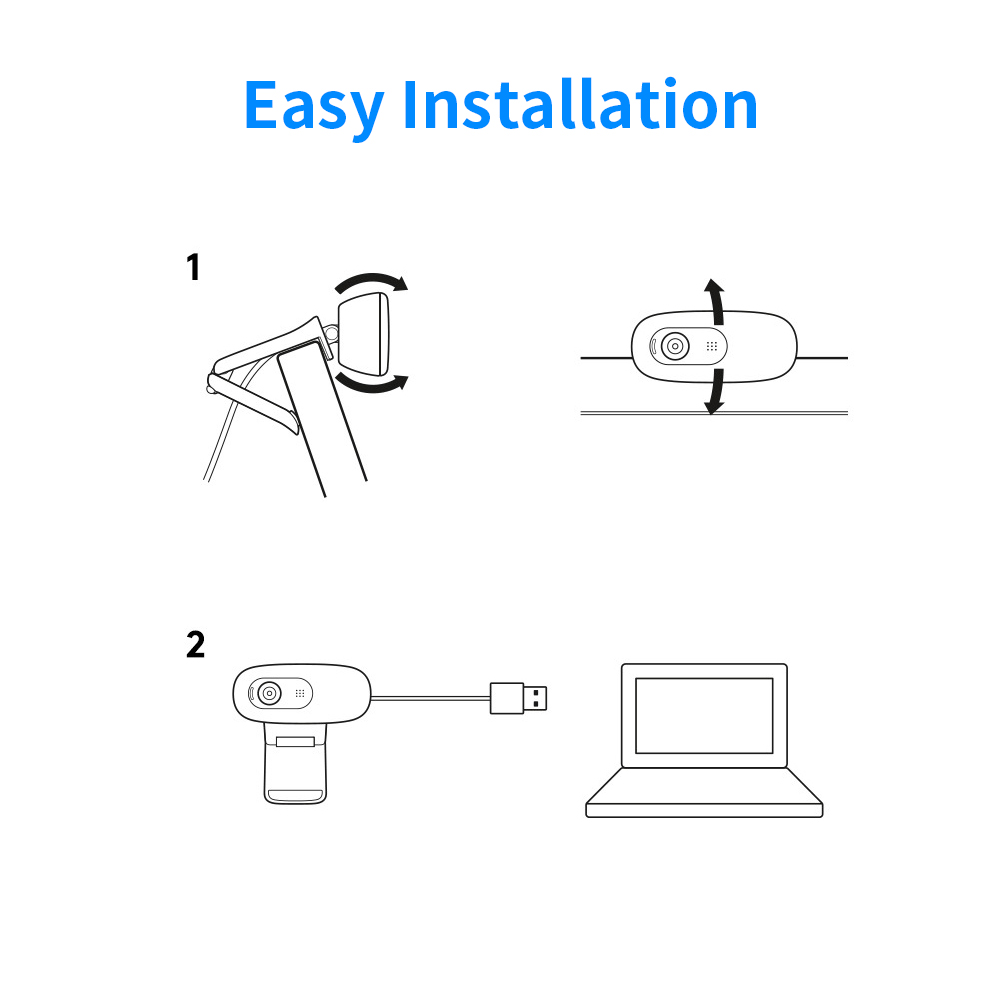 Easy Installation

1

2