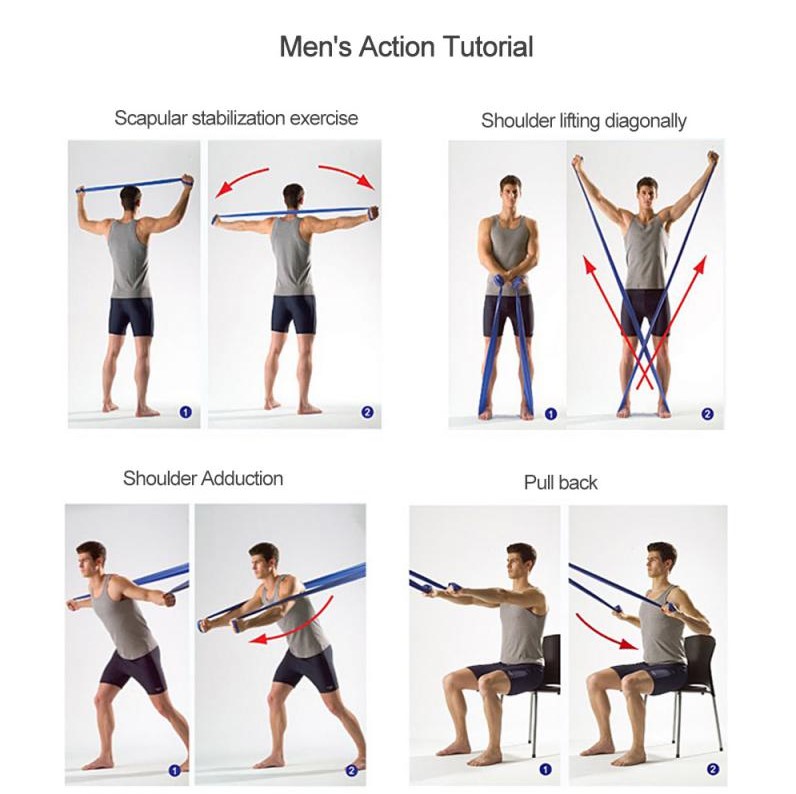 Men's Action Tutorial

Scapular stabilization exercise

1

2

Shoulder lifting diagonally

1

2

Shoulder Adduction

1

2

Pull back

1

2