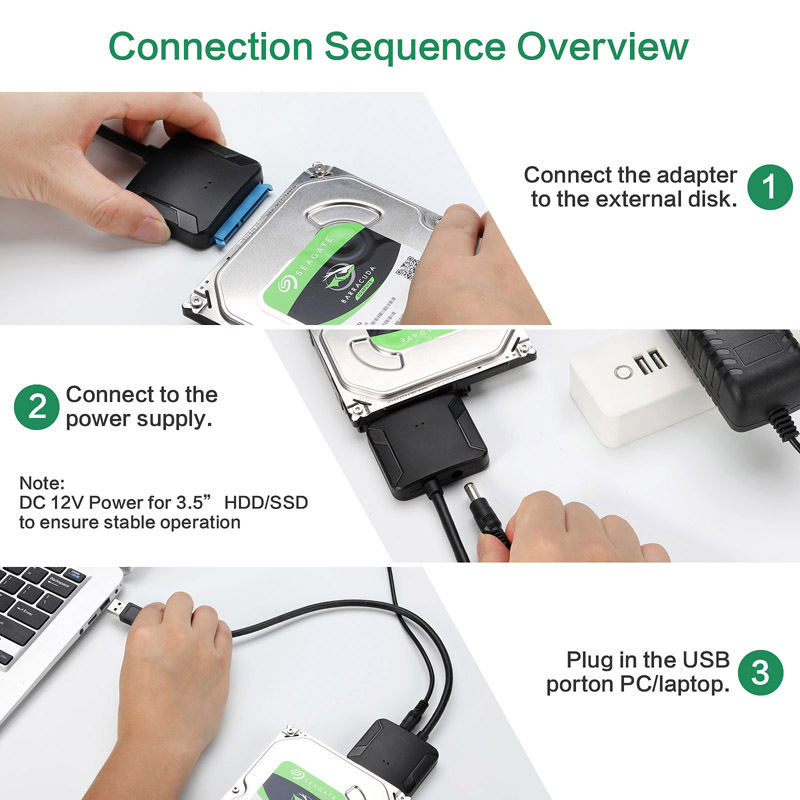 Connection Sequence Overview

Connect the adapter to the external disk. 1

SEAGATE
BARRACUDA

2 Connect to the power supply.

Note:
DC 12V Power for 3.5” HDD/SSD to ensure stable operation

Plug in the USB porton PC/laptop. 3

SEAGATE