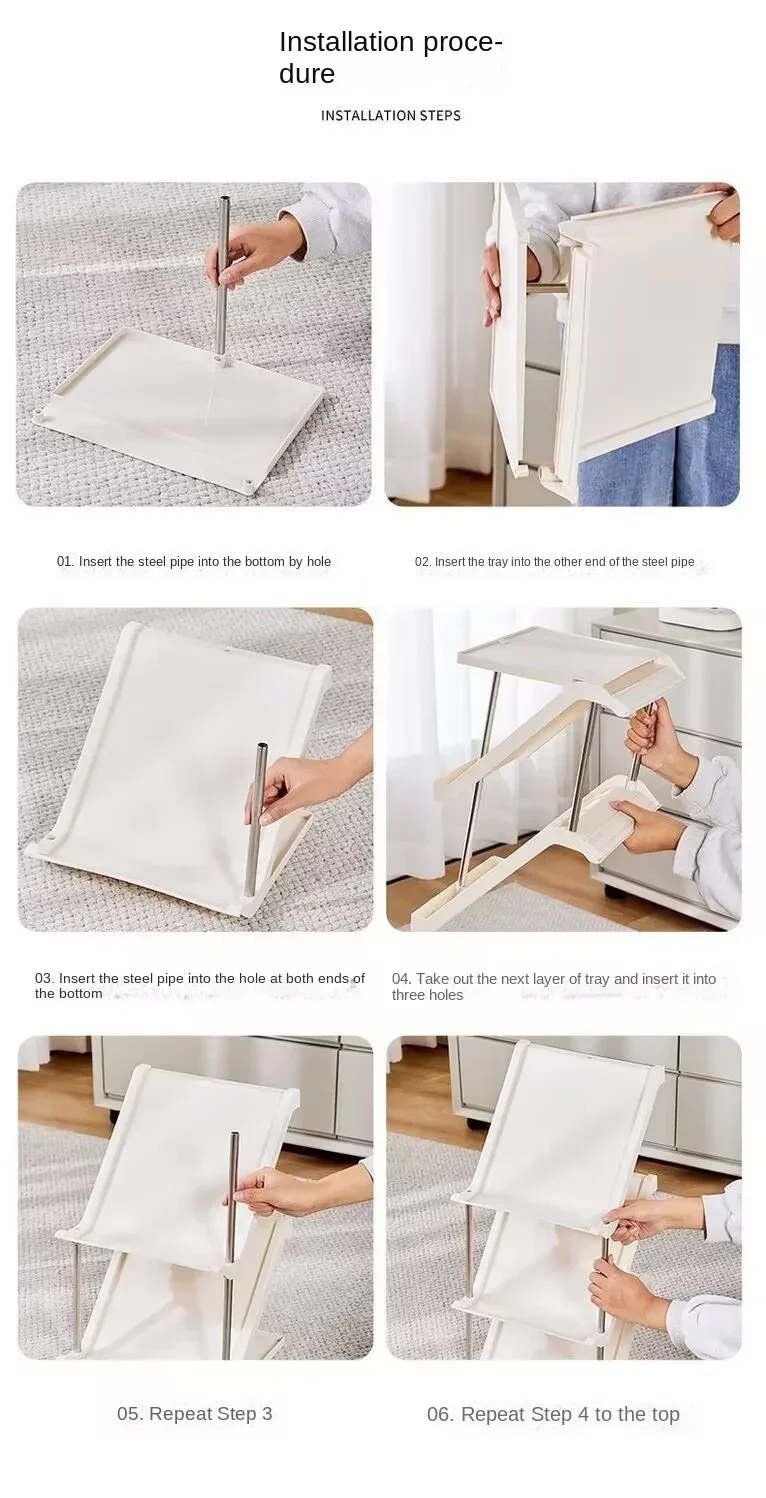 Installation procedure

INSTALLATION STEPS

01. Insert the steel pipe into the bottom by hole

02. Insert the tray into the other end of the steel pipe

03. Insert the steel pipe into the hole at both ends of the bottom

04. Take out the next layer of tray and insert it into three holes

05. Repeat Step 3

06. Repeat Step 4 to the top