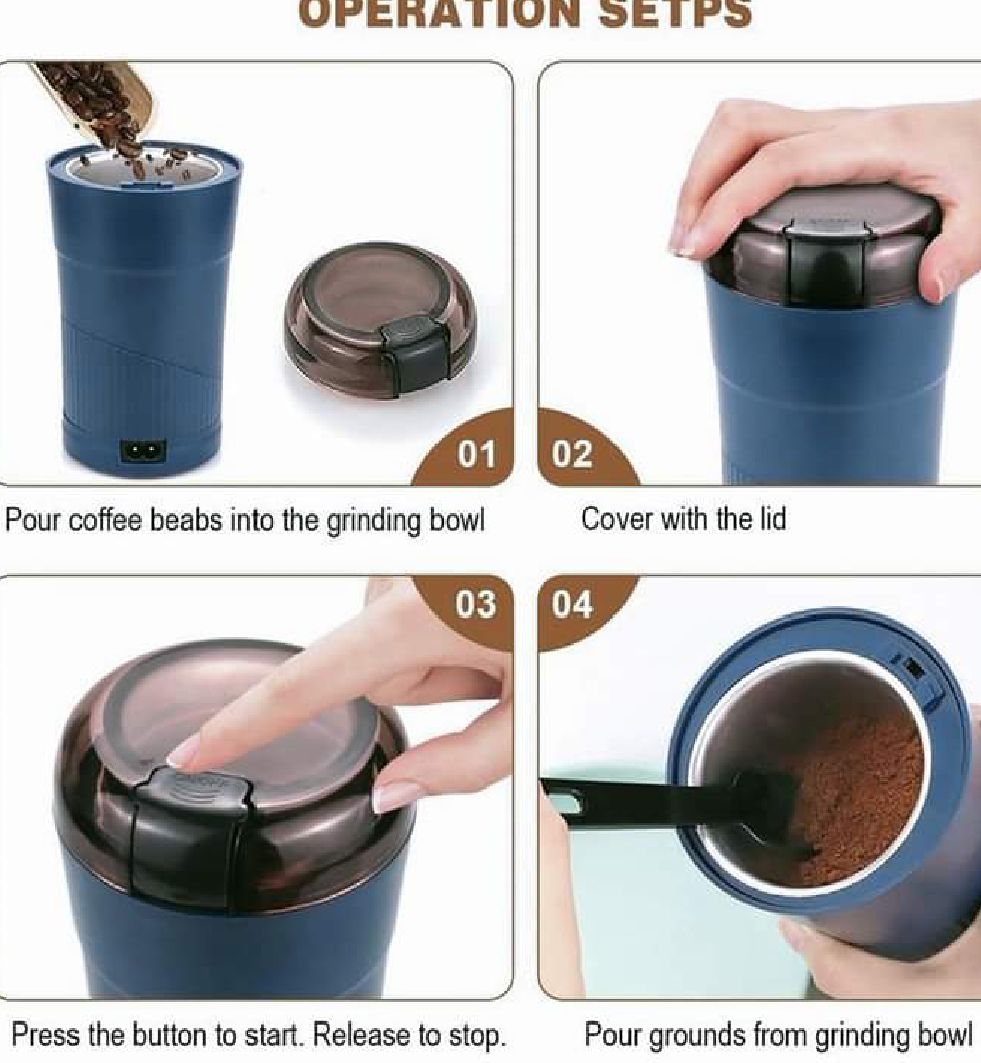 OPERATION SETPS

01

Pour coffee beabs into the grinding bowl

02

Cover with the lid

03

Press the button to start. Release to stop.

04

Pour grounds from grinding bowl