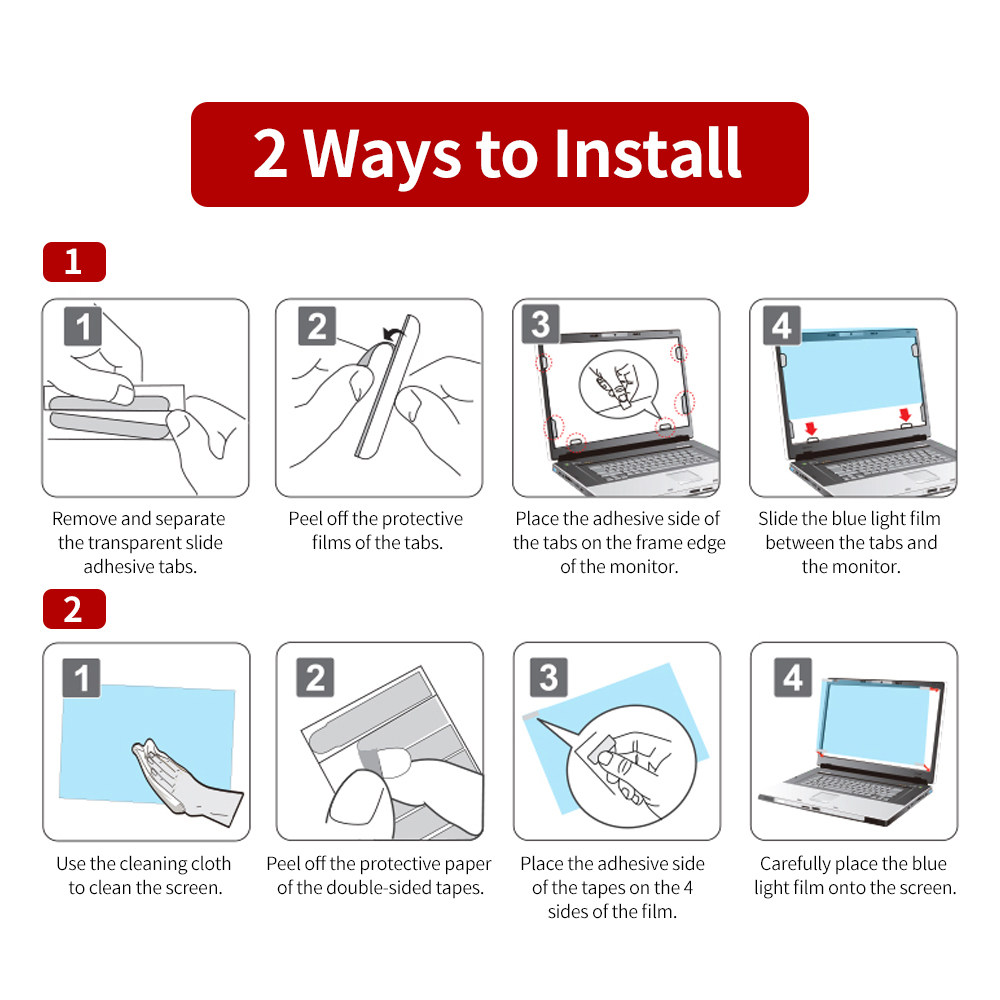 2 Ways to Install

1

1

Remove and separate the transparent slide adhesive tabs.

2

Peel off the protective films of the tabs.

3

Place the adhesive side of the tabs on the frame edge of the monitor.

4

Slide the blue light film between the tabs and the monitor.

2

1

Use the cleaning cloth to clean the screen.

2

Peel off the protective paper of the double-sided tapes.

3

Place the adhesive side of the tapes on the 4 sides of the film.

4

Carefully place the blue light film onto the screen.