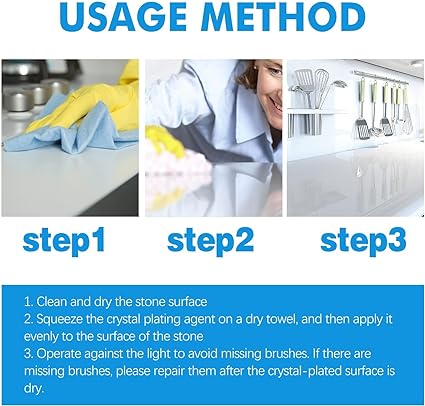 USAGE METHOD

step1

step2

step3

1. Clean and dry the stone surface
2. Squeeze the crystal plating agent on a dry towel, and then apply it evenly to the surface of the stone
3. Operate against the light to avoid missing brushes. If there are missing brushes, please repair them after the crystal-plated surface is dry.