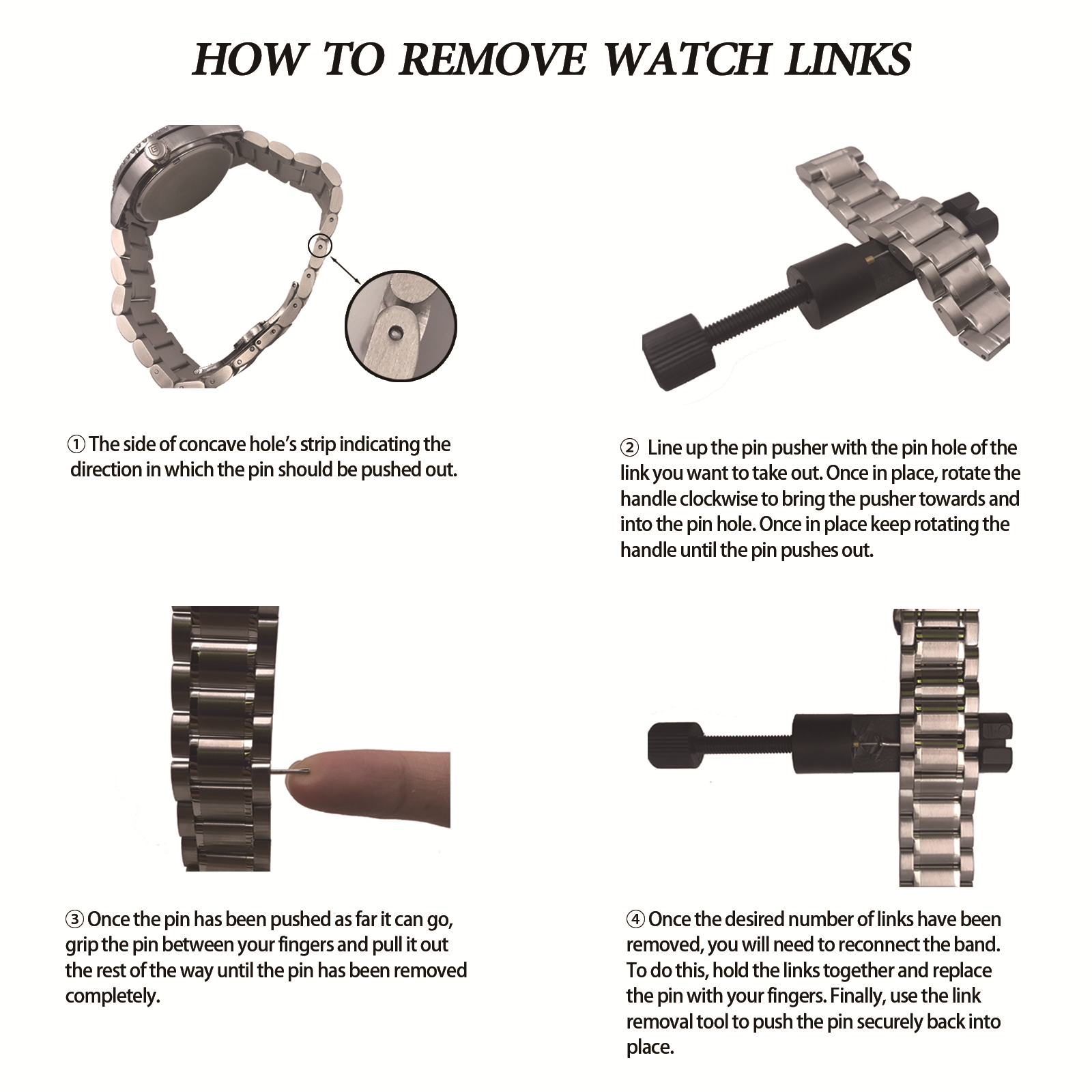 HOW TO REMOVE WATCH LINKS

① The side of concave hole's strip indicating the direction in which the pin should be pushed out.

② Line up the pin pusher with the pin hole of the link you want to take out. Once in place, rotate the handle clockwise to bring the pusher towards and into the pin hole. Once in place keep rotating the handle until the pin pushes out.

③ Once the pin has been pushed as far it can go, grip the pin between your fingers and pull it out the rest of the way until the pin has been removed completely.

④ Once the desired number of links have been removed, you will need to reconnect the band. To do this, hold the links together and replace the pin with your fingers. Finally, use the link removal tool to push the pin securely back into place.