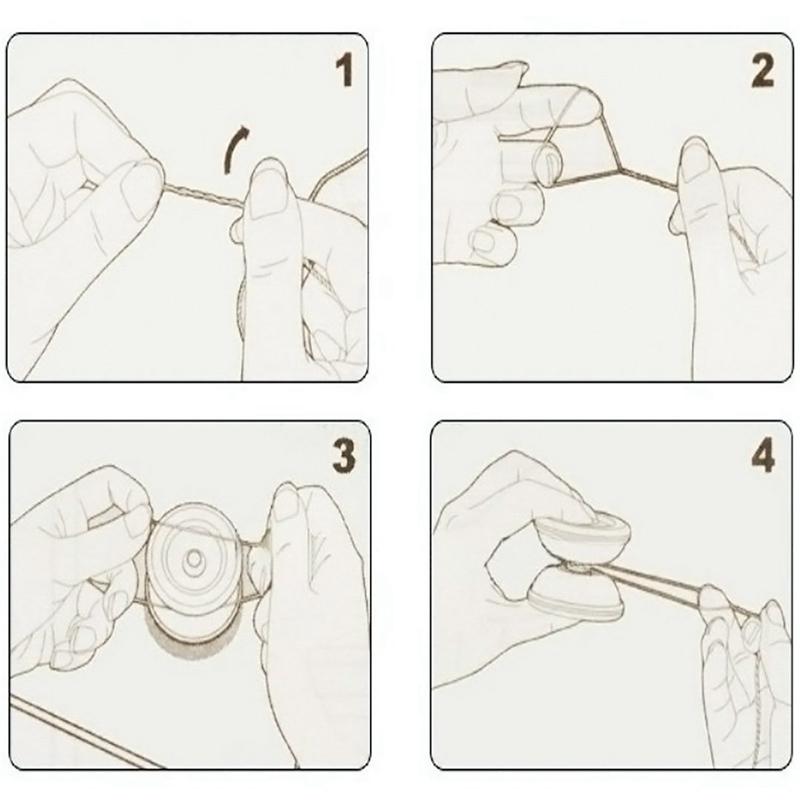 1

2

3

4