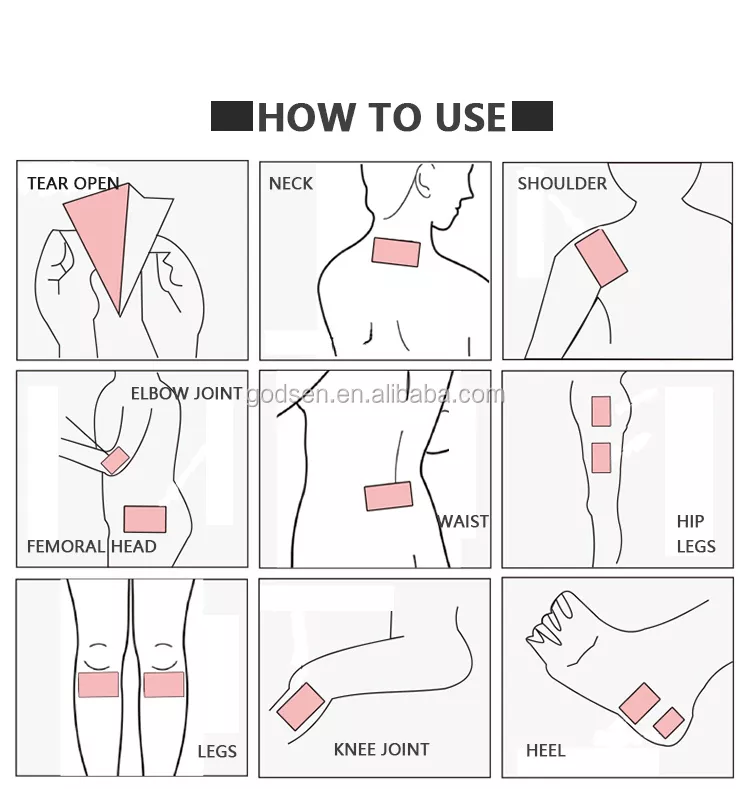 HOW TO USE

TEAR OPEN

NECK

SHOULDER

ELBOW JOINT

godsen.en.alibaba.com

FEMORAL HEAD

WAIST

HIP
LEGS

LEGS

KNEE JOINT

HEEL