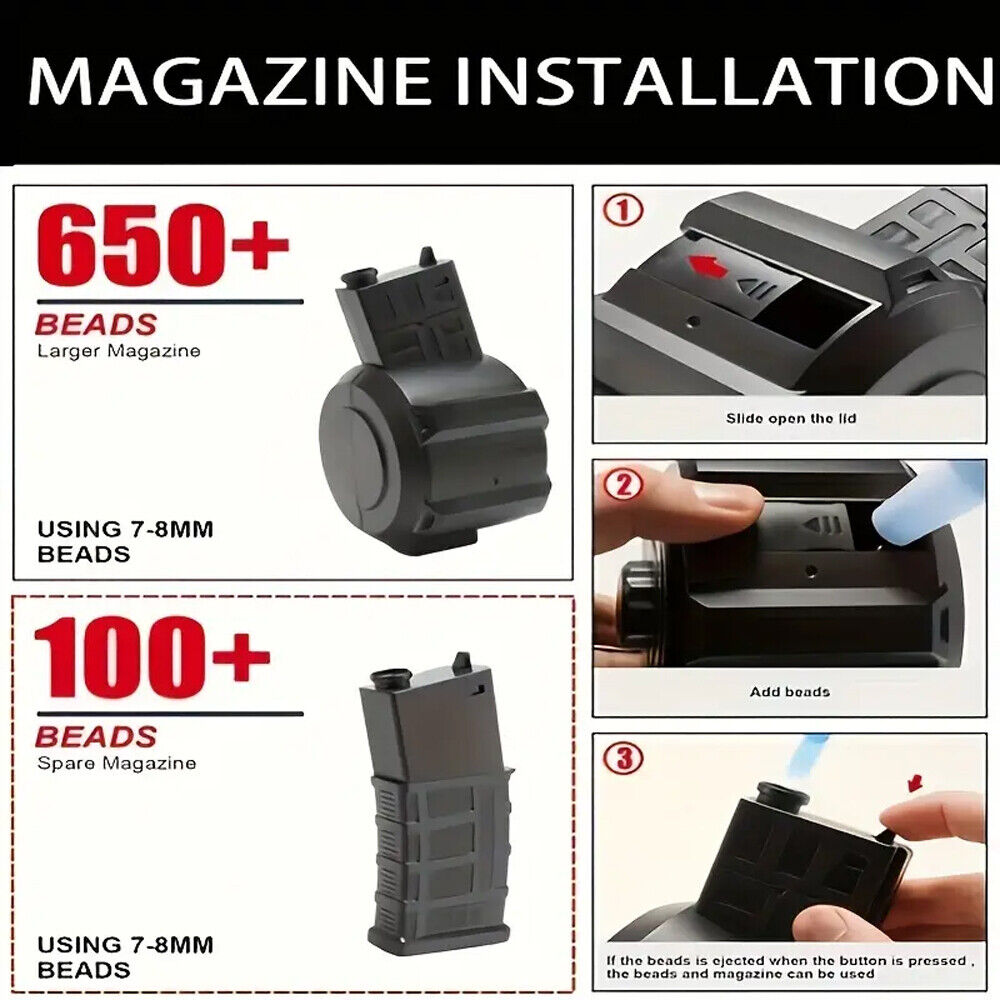 MAGAZINE INSTALLATION

650+
BEADS
Larger Magazine

USING 7-8MM BEADS

100+
BEADS
Spare Magazine

USING 7-8MM BEADS

①
Slide open the lid

②
Add beads

③
If the beads is ejected when the button is pressed , the beads and magazine can be used