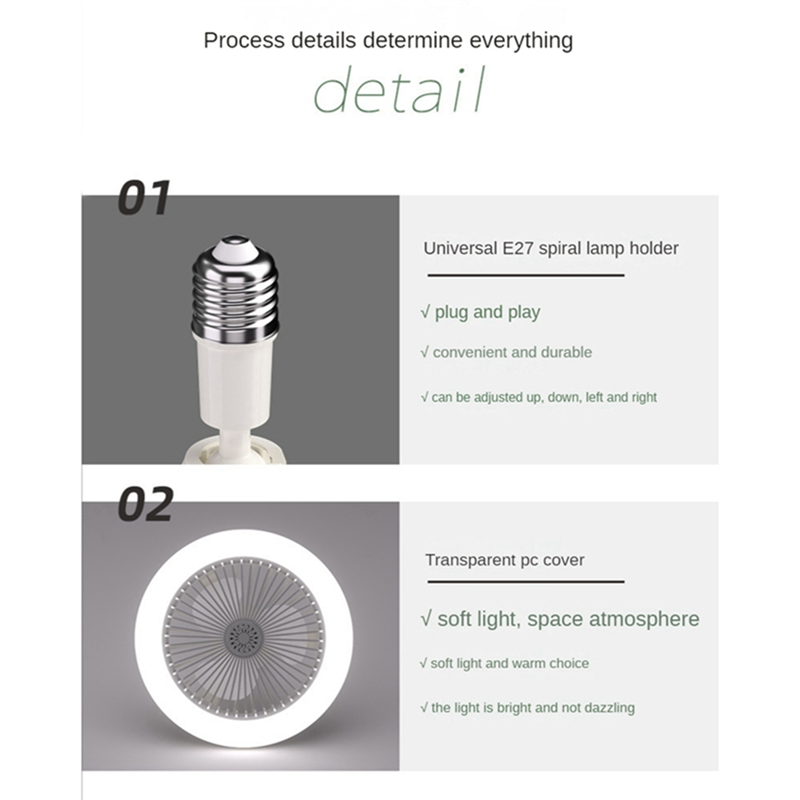 Process details determine everything

detail

01

Universal E27 spiral lamp holder

√ plug and play

√ convenient and durable

√ can be adjusted up, down, left and right

02

Transparent pc cover

√ soft light, space atmosphere

√ soft light and warm choice

√ the light is bright and not dazzling