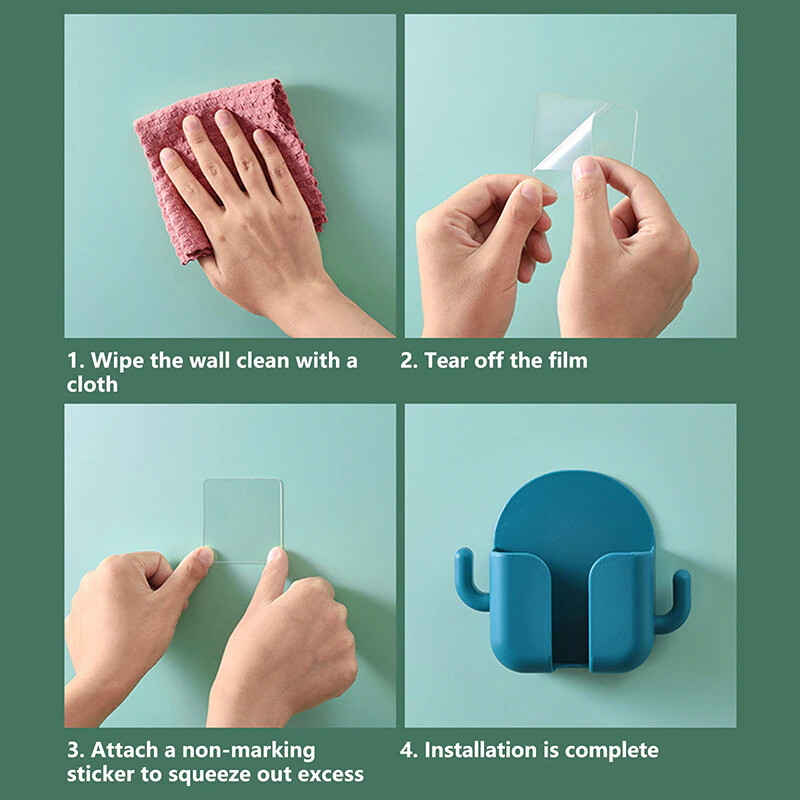 1. Wipe the wall clean with a cloth

2. Tear off the film

3. Attach a non-marking sticker to squeeze out excess

4. Installation is complete