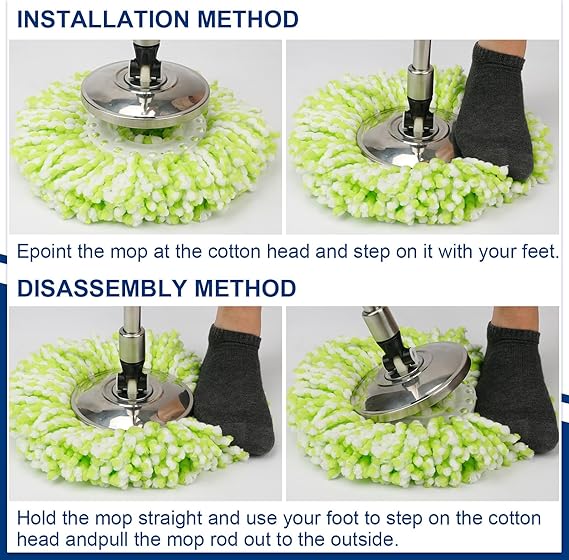 INSTALLATION METHOD

Epoint the mop at the cotton head and step on it with your feet.

DISASSEMBLY METHOD

Hold the mop straight and use your foot to step on the cotton head andpull the mop rod out to the outside.