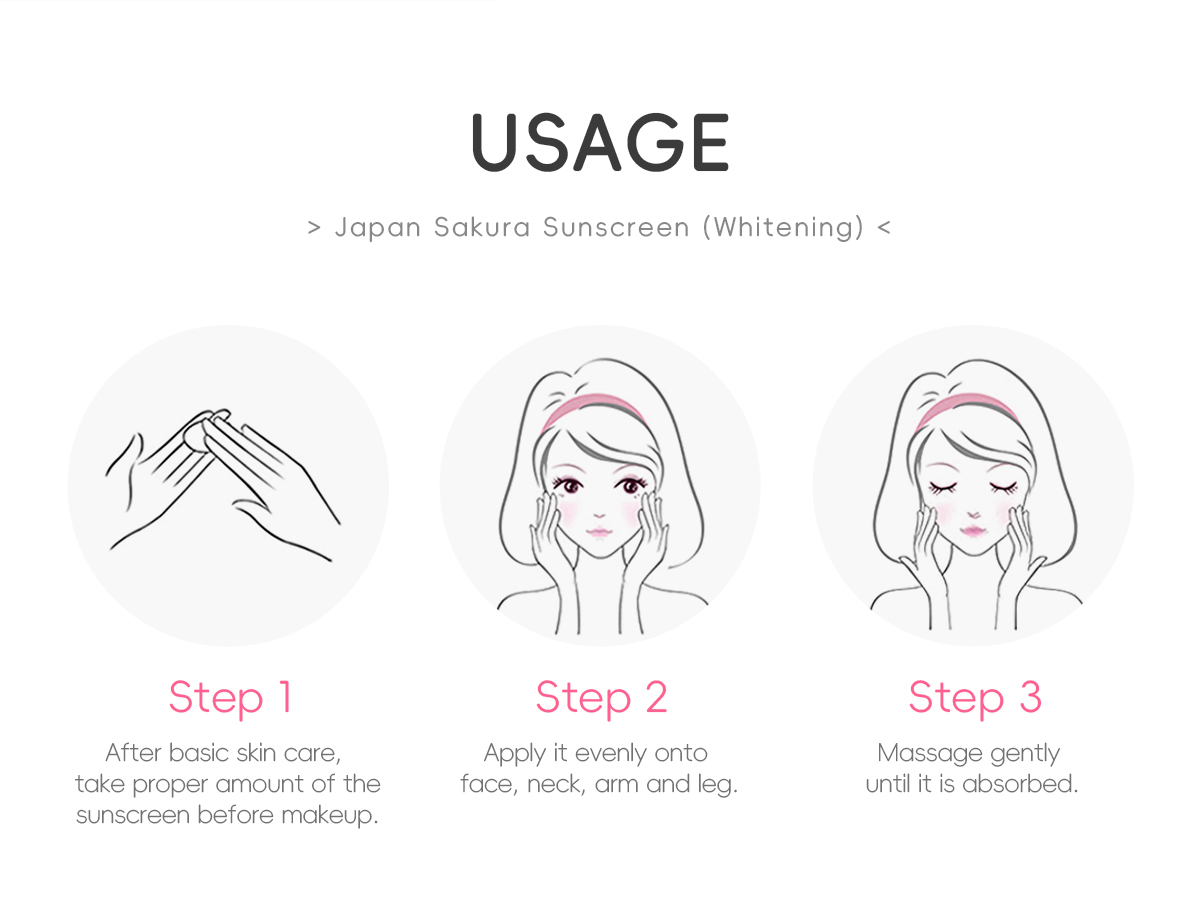 USAGE

> Japan Sakura Sunscreen (Whitening) <

Step 1

After basic skin care, take proper amount of the sunscreen before makeup.

Step 2

Apply it evenly onto face, neck, arm and leg.

Step 3

Massage gently until it is absorbed.