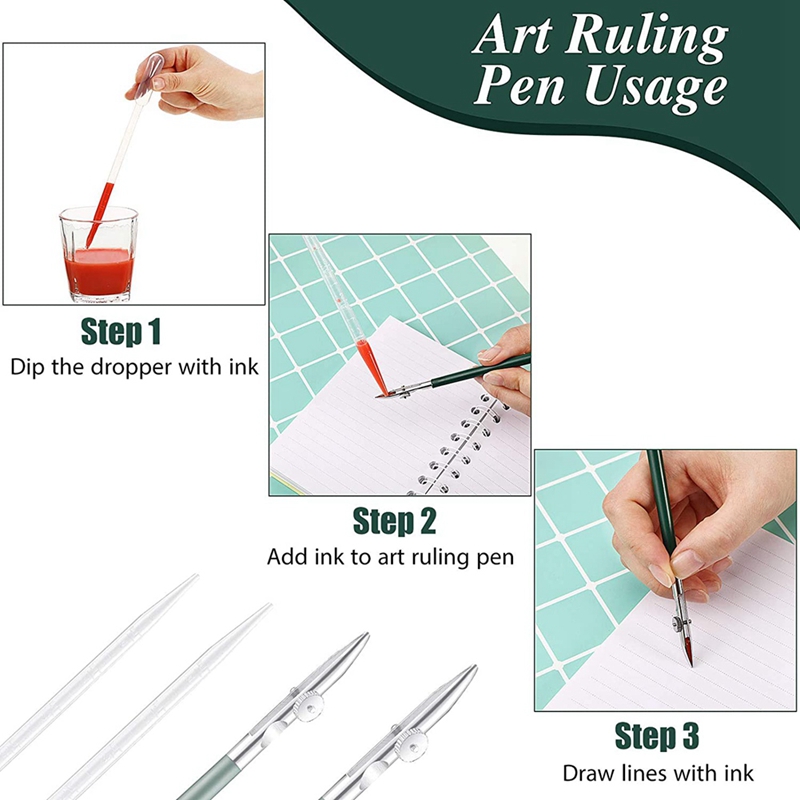 Art Ruling Pen Usage

Step 1
Dip the dropper with ink

Step 2
Add ink to art ruling pen

Step 3
Draw lines with ink