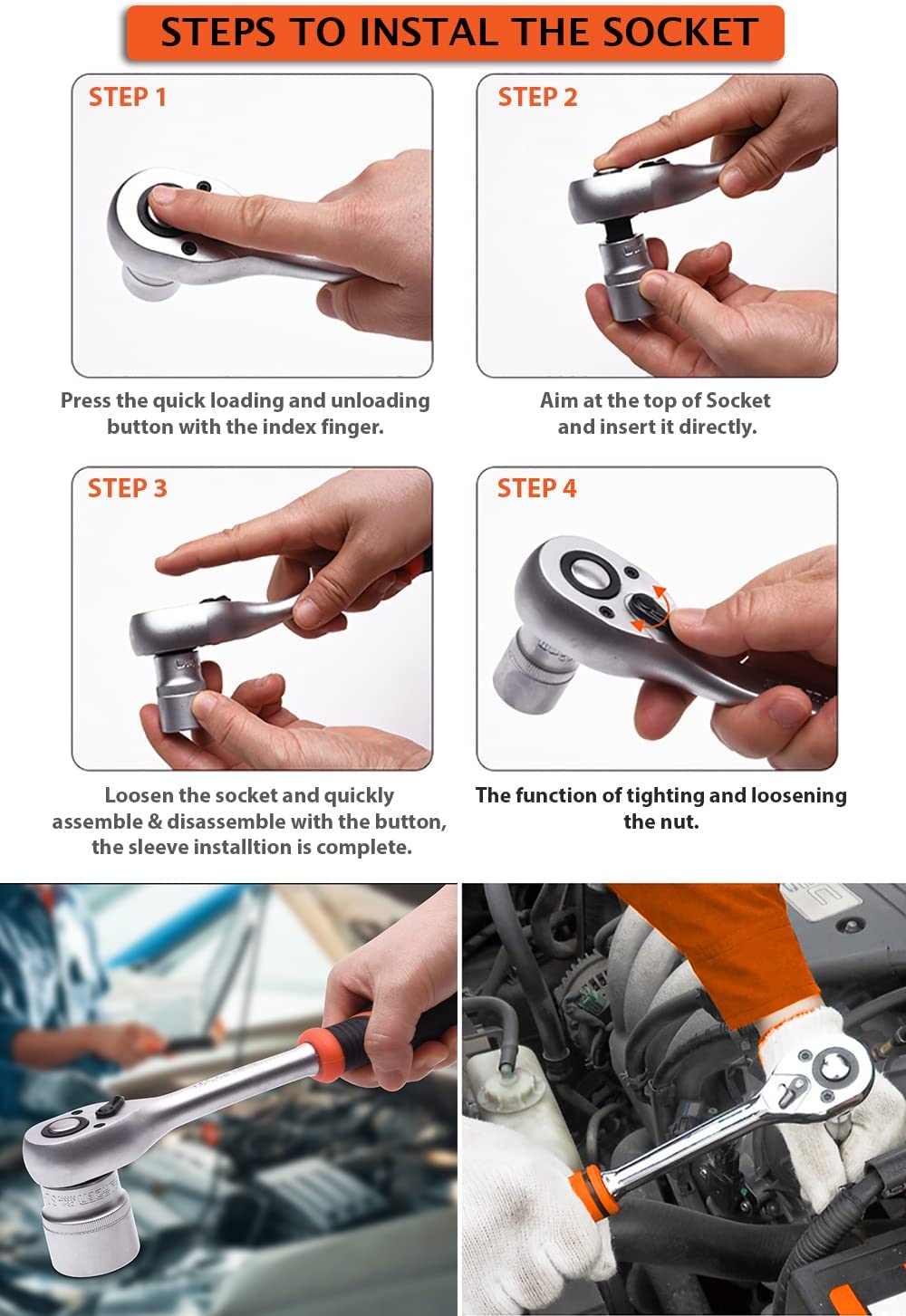 STEPS TO INSTAL THE SOCKET

STEP 1

Press the quick loading and unloading button with the index finger.

STEP 2

Aim at the top of Socket and insert it directly.

STEP 3

Loosen the socket and quickly assemble & disassemble with the button, the sleeve installtion is complete.

STEP 4

The function of tighting and loosening the nut.