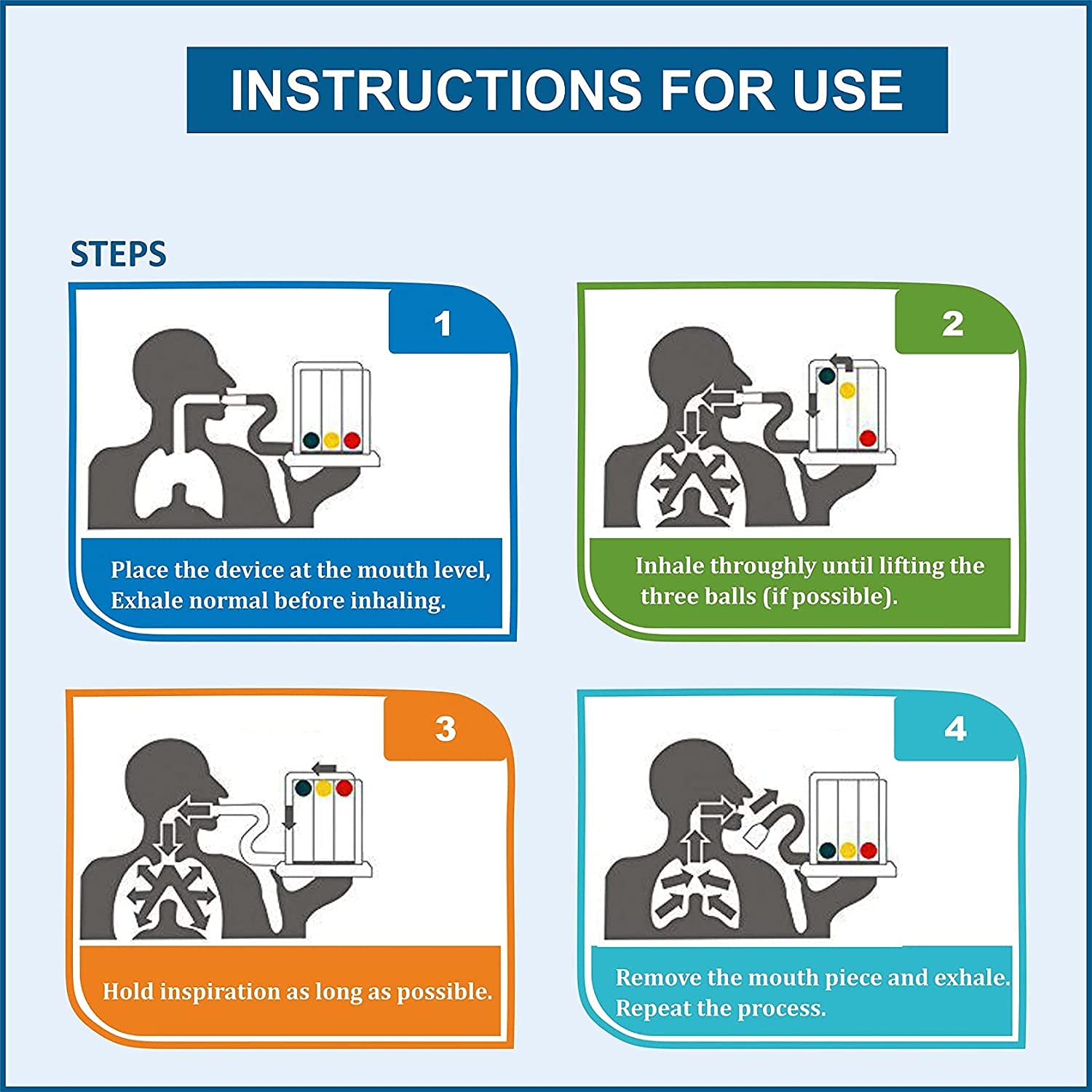 INSTRUCTIONS FOR USE

STEPS

1

Place the device at the mouth level, Exhale normal before inhaling.

2

Inhale throughly until lifting the three balls (if possible).

3

Hold inspiration as long as possible.

4

Remove the mouth piece and exhale. Repeat the process.