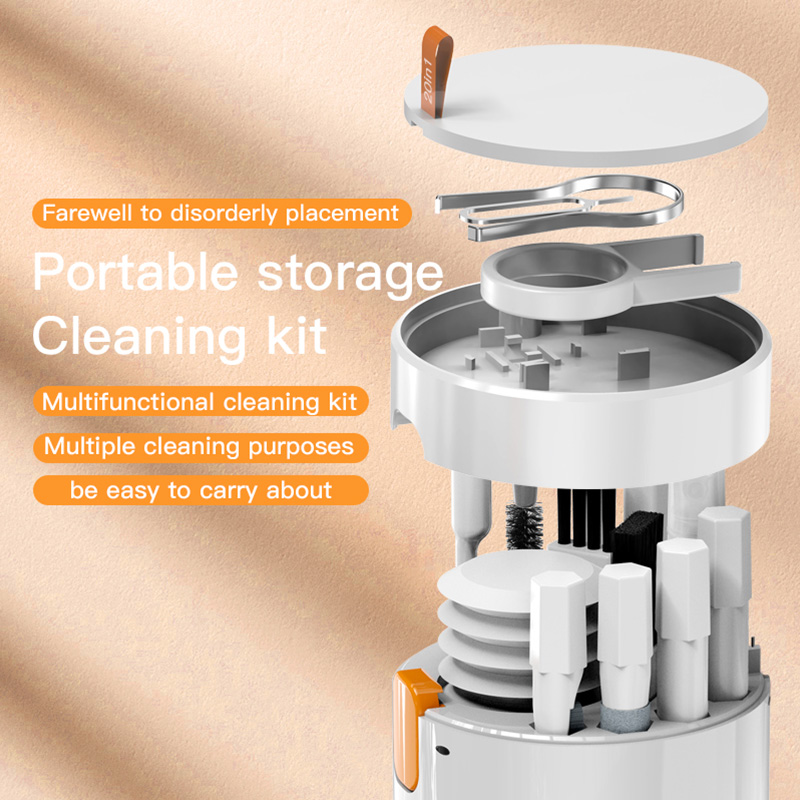 20in1

Farewell to disorderly placement

Portable storage
Cleaning kit

Multifunctional cleaning kit

Multiple cleaning purposes

be easy to carry about