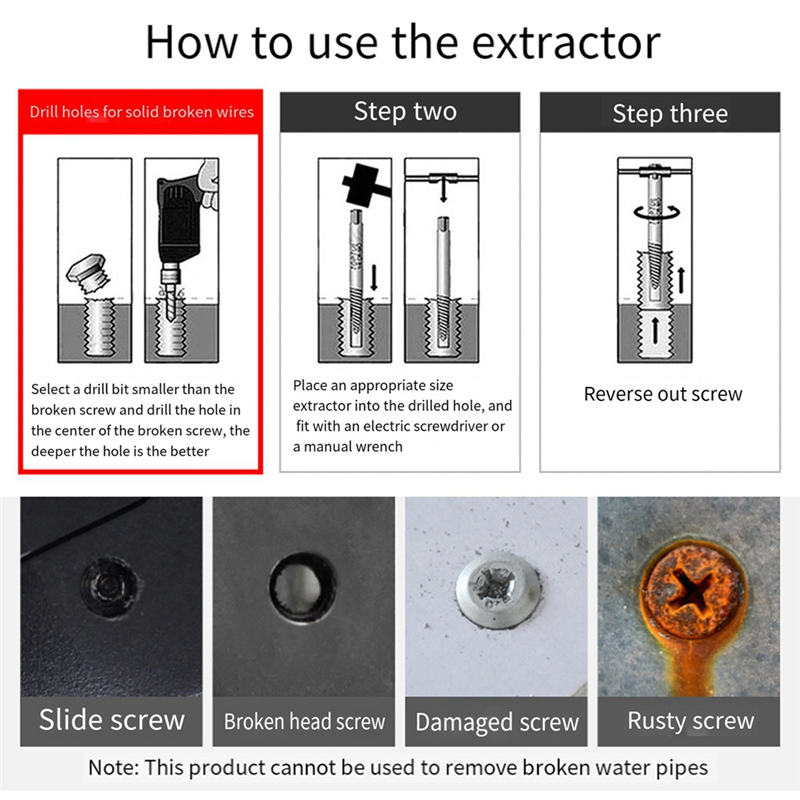 How to use the extractor

Drill holes for solid broken wires

Select a drill bit smaller than the broken screw and drill the hole in the center of the broken screw, the deeper the hole is the better

Step two

Place an appropriate size extractor into the drilled hole, and fit with an electric screwdriver or a manual wrench

Step three

Reverse out screw

Slide screw

Broken head screw

Damaged screw

Rusty screw

Note: This product cannot be used to remove broken water pipes