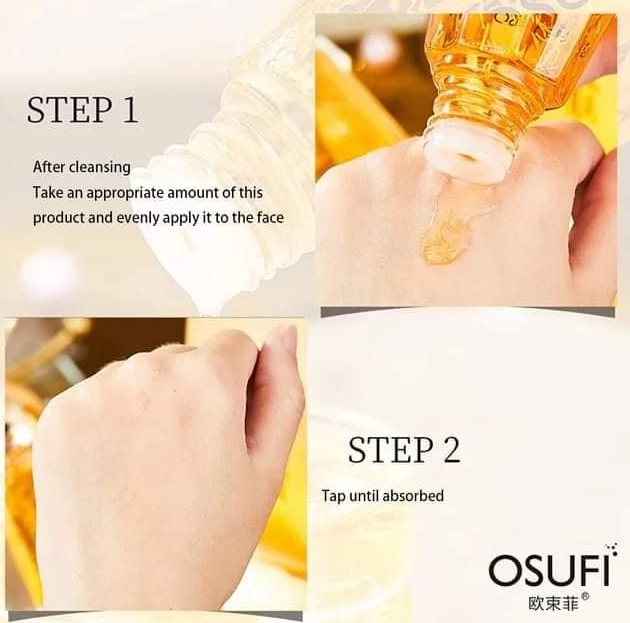 STEP 1

After cleansing
Take an appropriate amount of this product and evenly apply it to the face

STEP 2

Tap until absorbed

OSUFI
欧束菲®