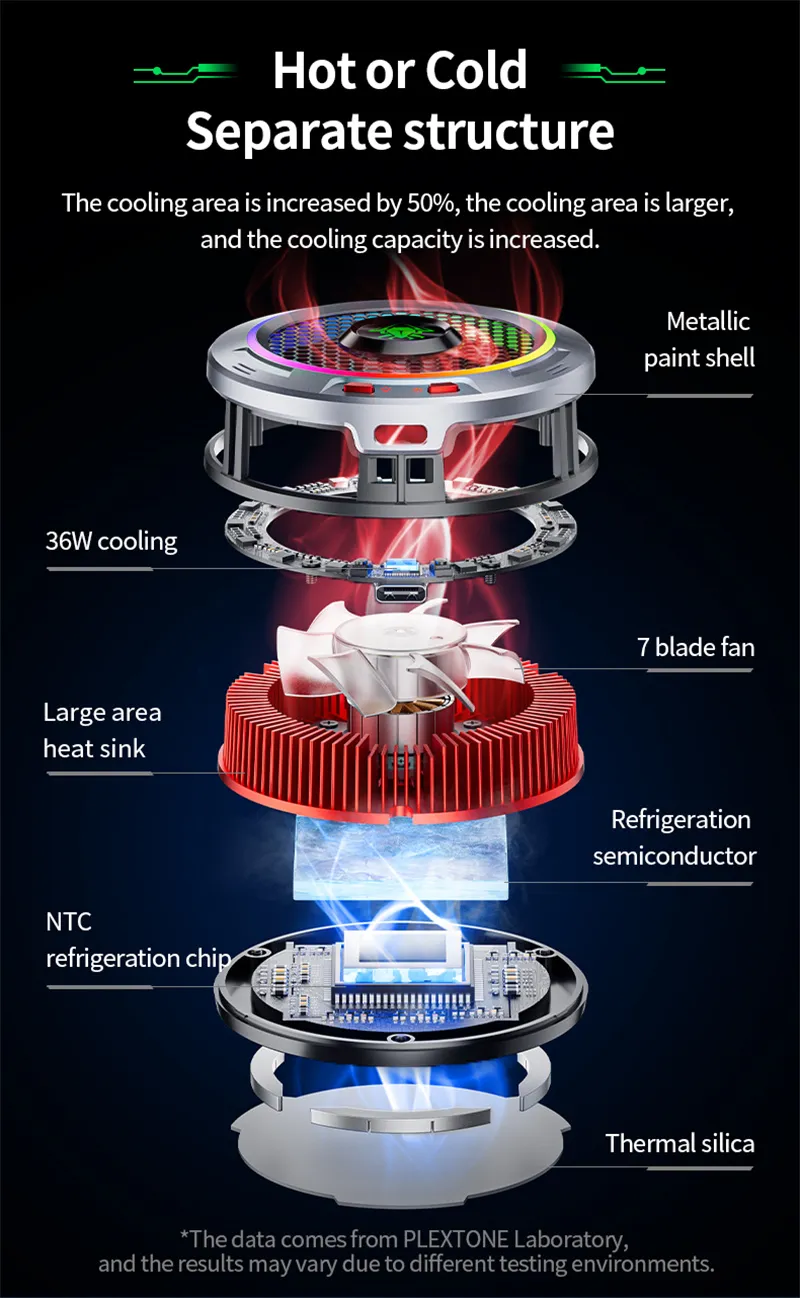 Hot or Cold
Separate structure

The cooling area is increased by 50%, the cooling area is larger, and the cooling capacity is increased.

Metallic paint shell

36W cooling

7 blade fan

Large area heat sink

Refrigeration semiconductor

NTC refrigeration chip

Thermal silica

*The data comes from PLEXTONE Laboratory, and the results may vary due to different testing environments.