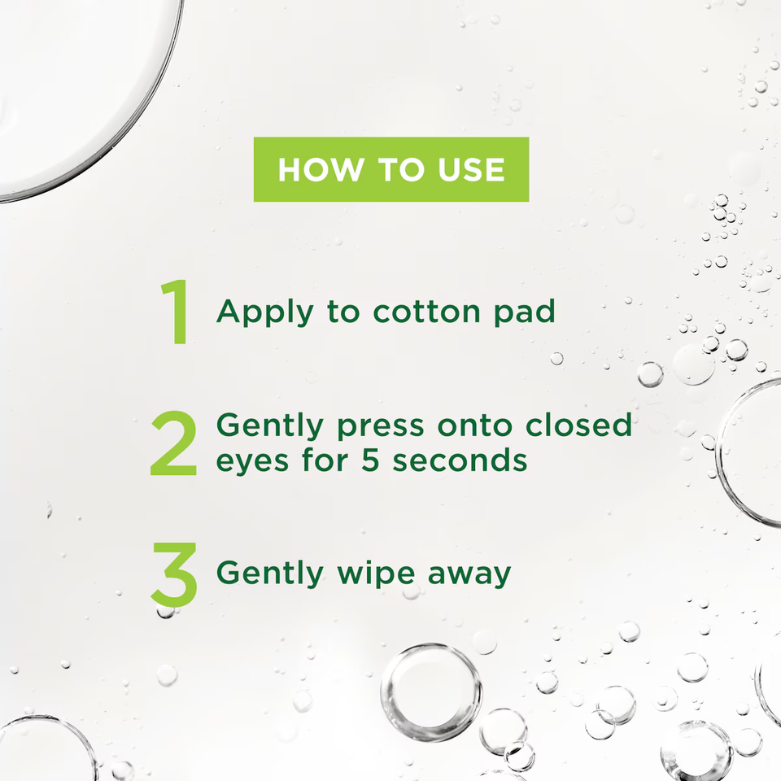 HOW TO USE

1 Apply to cotton pad

2 Gently press onto closed eyes for 5 seconds

3 Gently wipe away