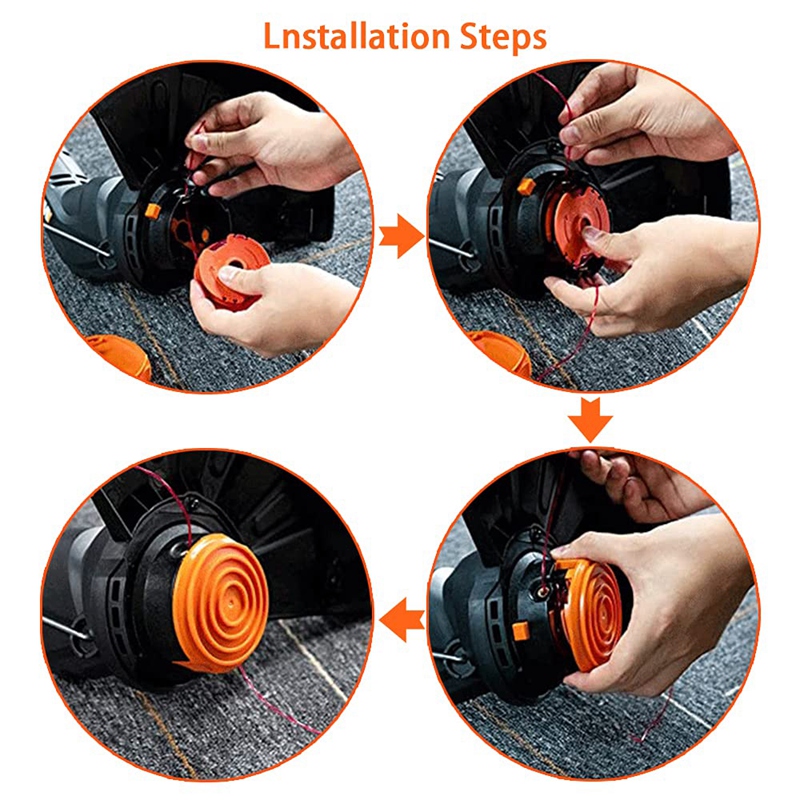 Lnstallation Steps