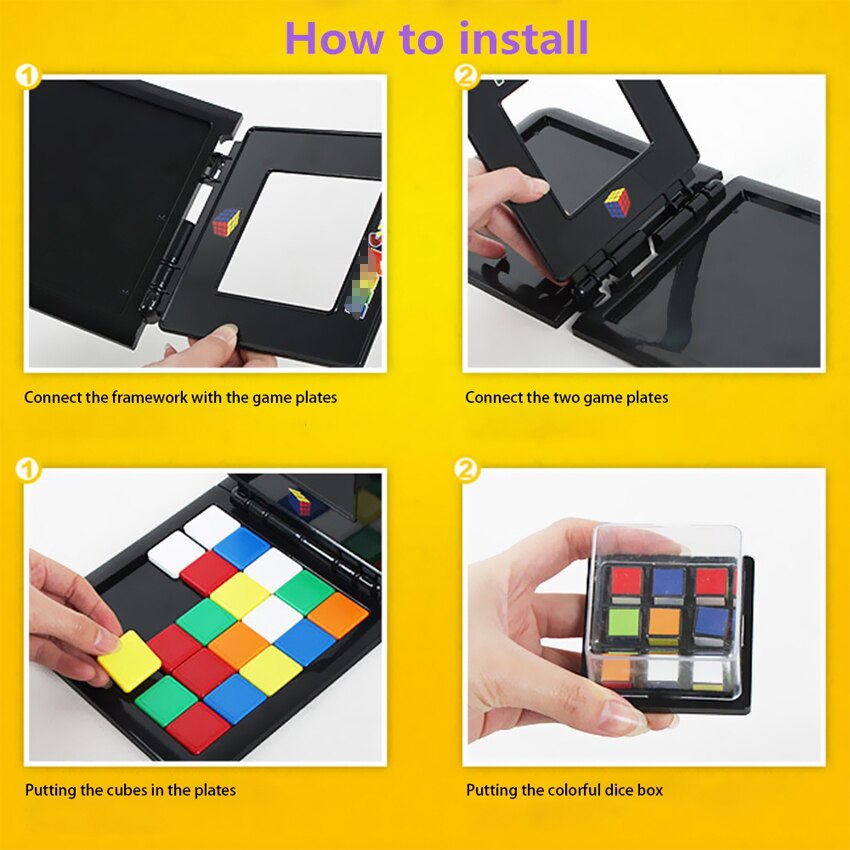 How to install

1

Connect the framework with the game plates

2

Connect the two game plates

1

Putting the cubes in the plates

2

Putting the colorful dice box