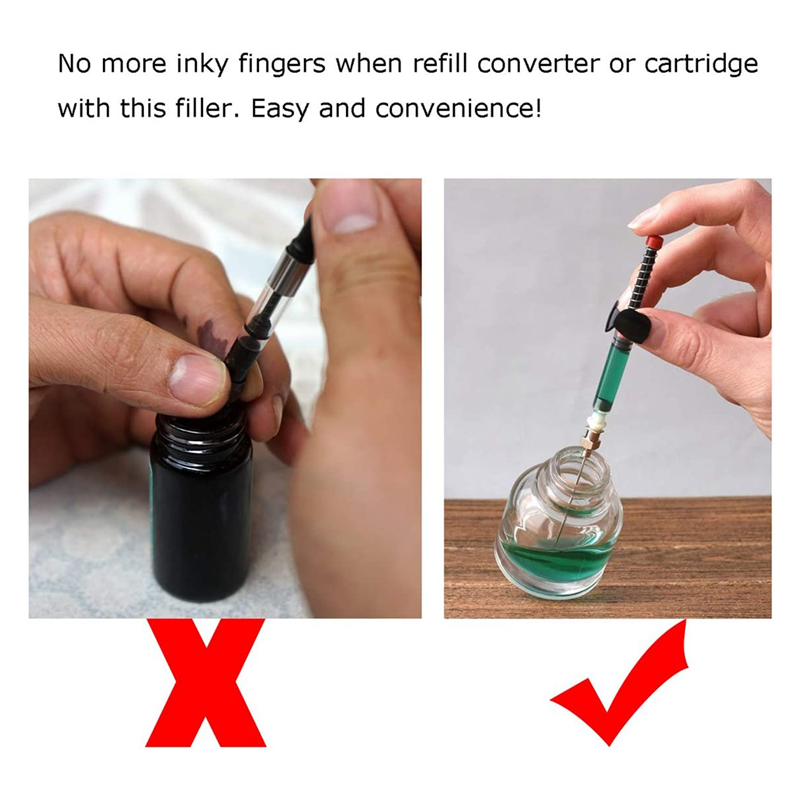 No more inky fingers when refill converter or cartridge with this filler. Easy and convenience!