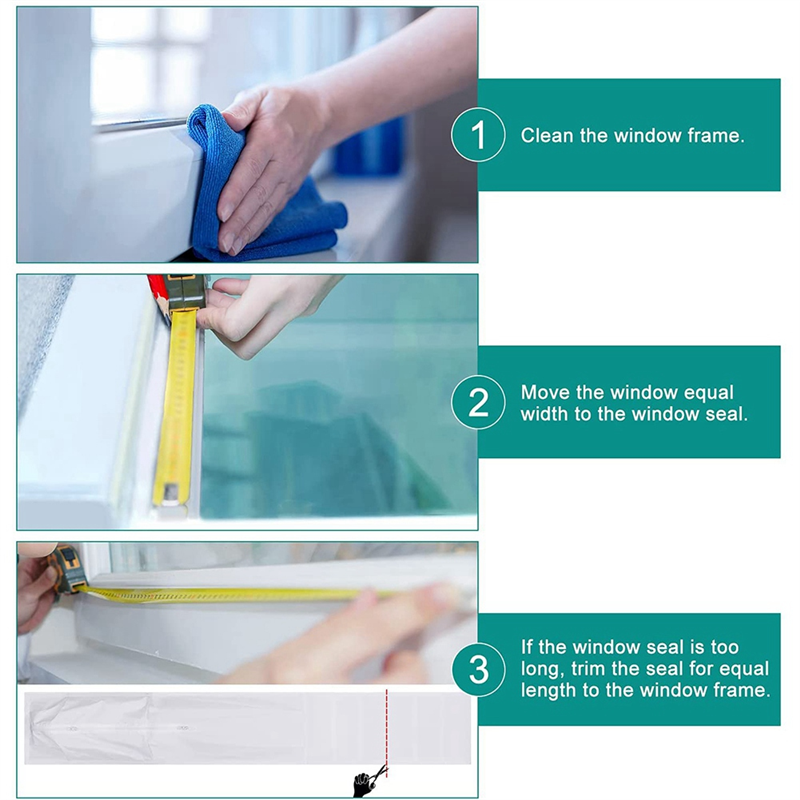 1 Clean the window frame.

2 Move the window equal width to the window seal.

3 If the window seal is too long, trim the seal for equal length to the window frame.