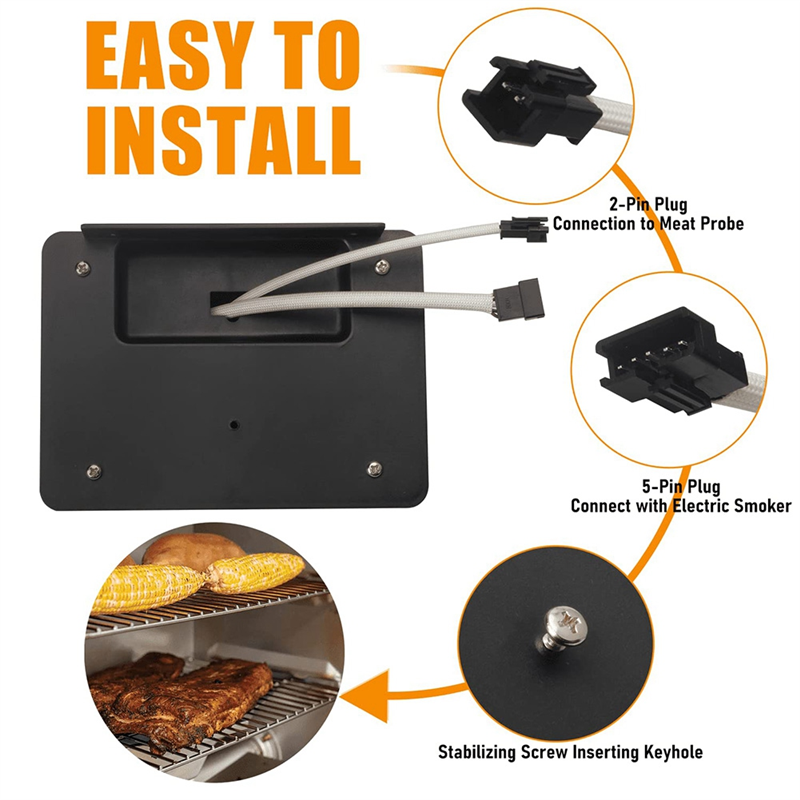 EASY TO INSTALL

2-Pin Plug
Connection to Meat Probe

5-Pin Plug
Connect with Electric Smoker

Stabilizing Screw Inserting Keyhole