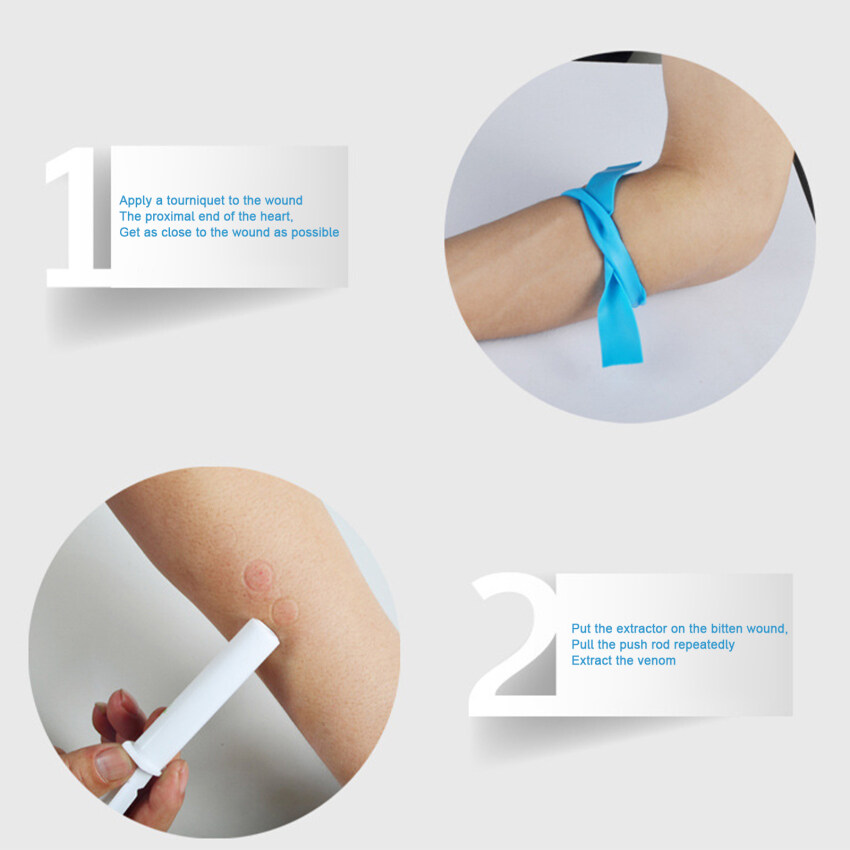 1

Apply a tourniquet to the wound
The proximal end of the heart,
Get as close to the wound as possible

2

Put the extractor on the bitten wound,
Pull the push rod repeatedly
Extract the venom