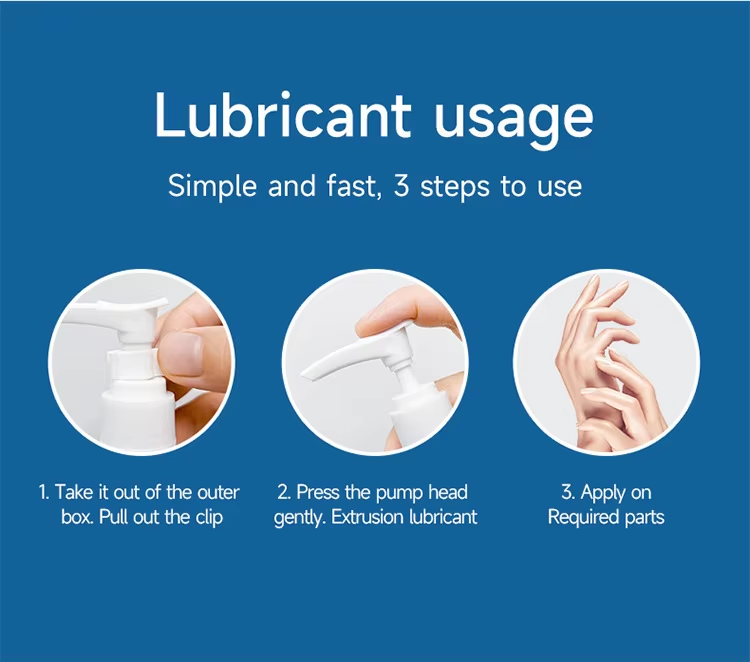 Lubricant usage

Simple and fast, 3 steps to use

1. Take it out of the outer box. Pull out the clip

2. Press the pump head gently. Extrusion lubricant

3. Apply on Required parts