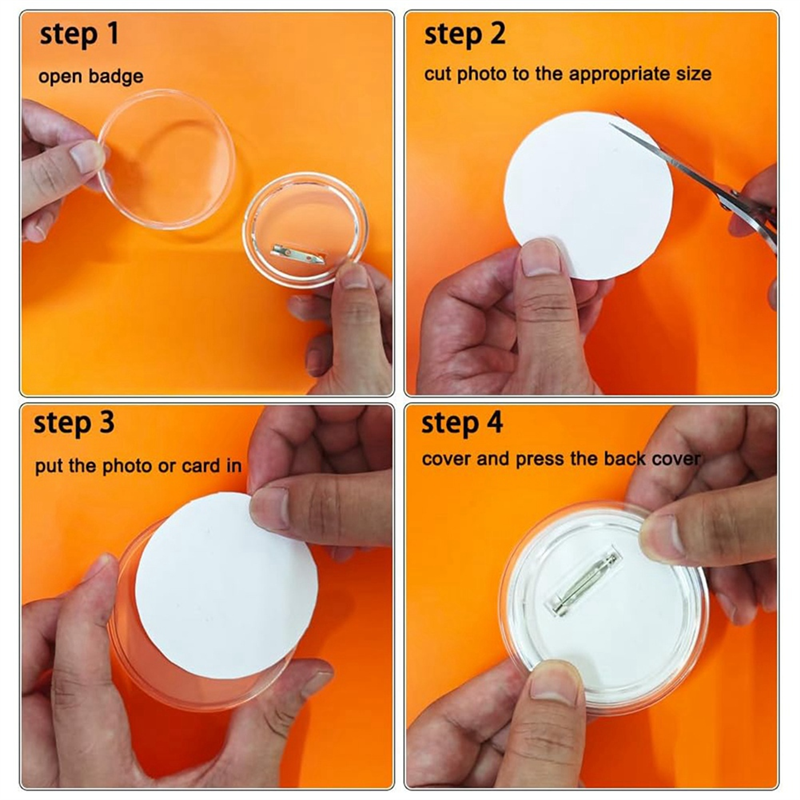 step 1
open badge

step 2
cut photo to the appropriate size

step 3
put the photo or card in

step 4
cover and press the back cover