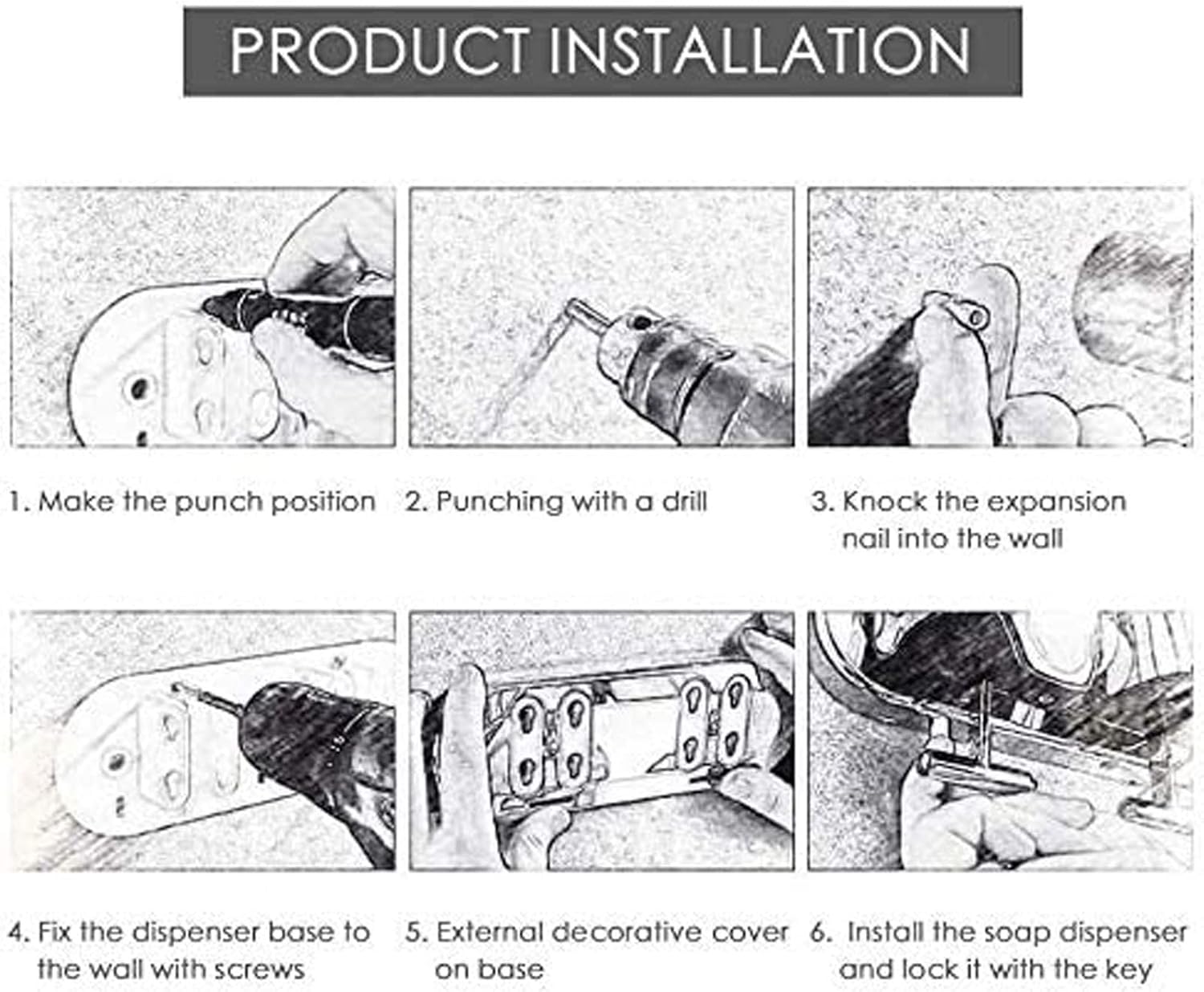 PRODUCT INSTALLATION

1. Make the punch position

2. Punching with a drill

3. Knock the expansion nail into the wall

4. Fix the dispenser base to the wall with screws

5. External decorative cover on base

6. Install the soap dispenser and lock it with the key