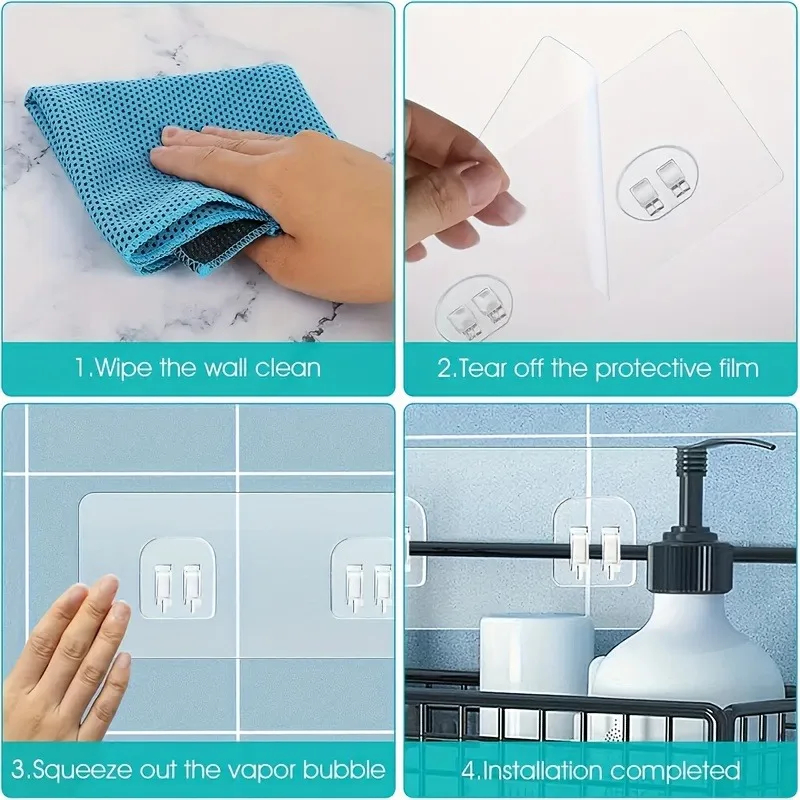 1.Wipe the wall clean

2.Tear off the protective film

3.Squeeze out the vapor bubble

4.Installation completed