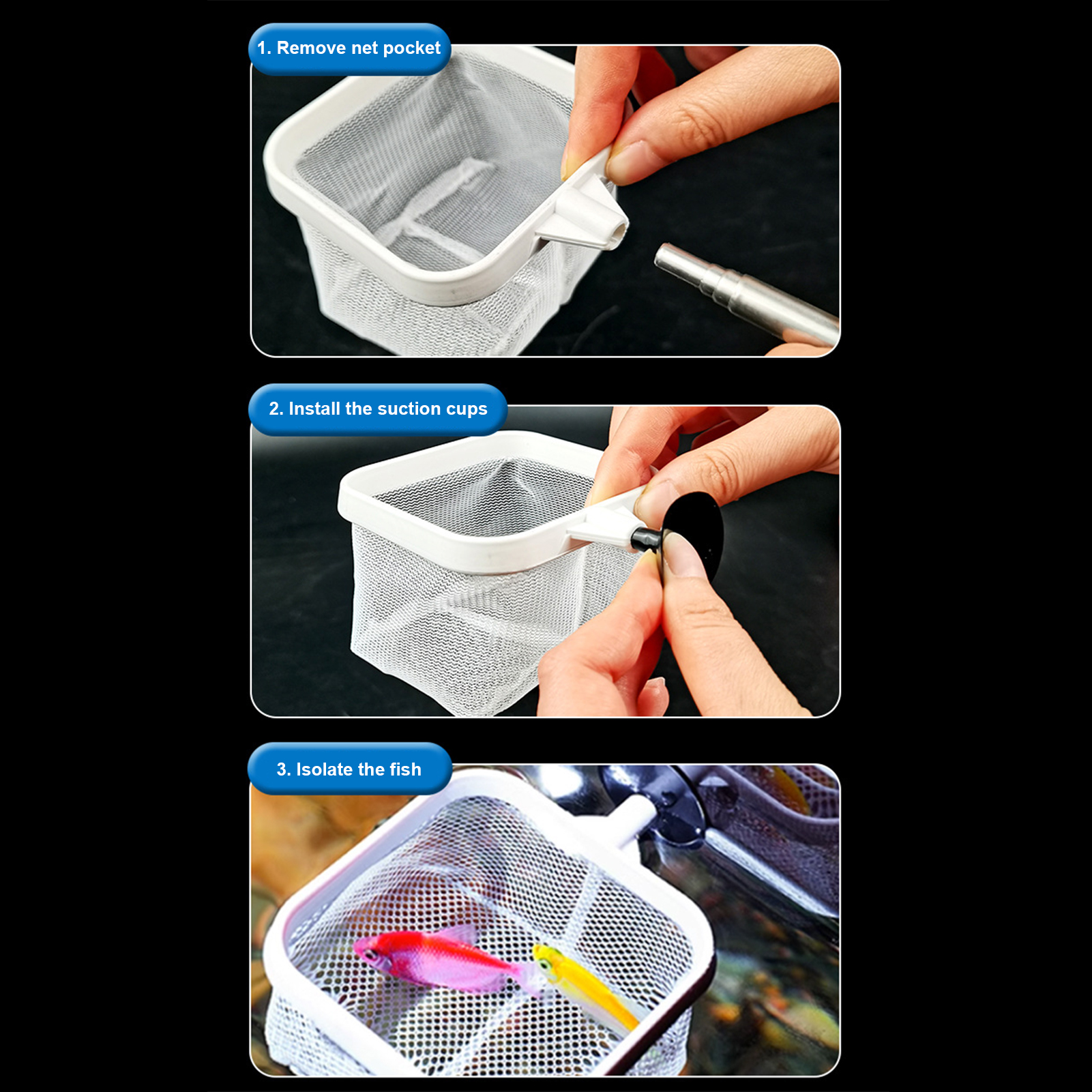 1. Remove net pocket

2. Install the suction cups

3. Isolate the fish